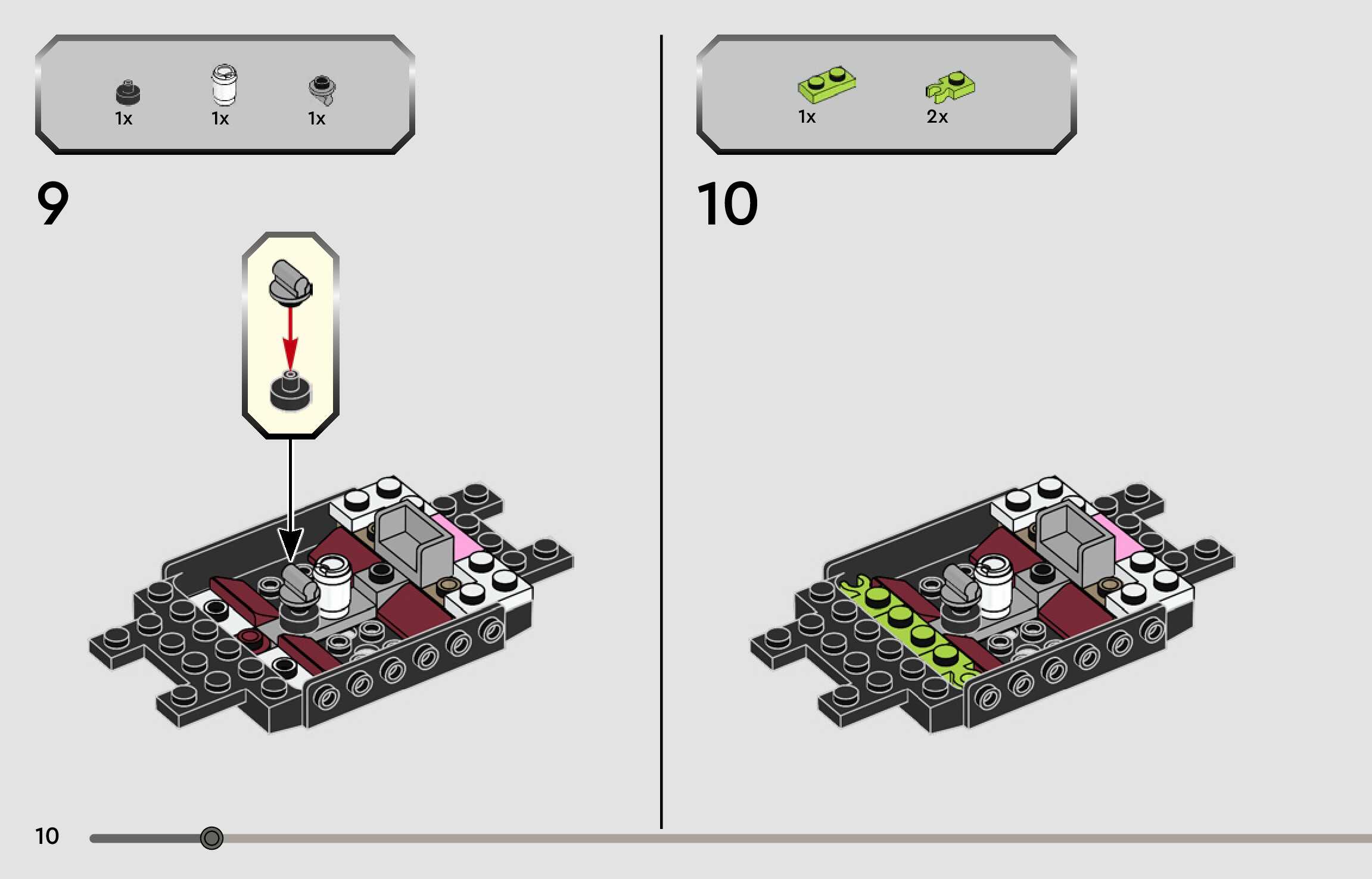 1x 1x 1x

9

1x 2x

10

10