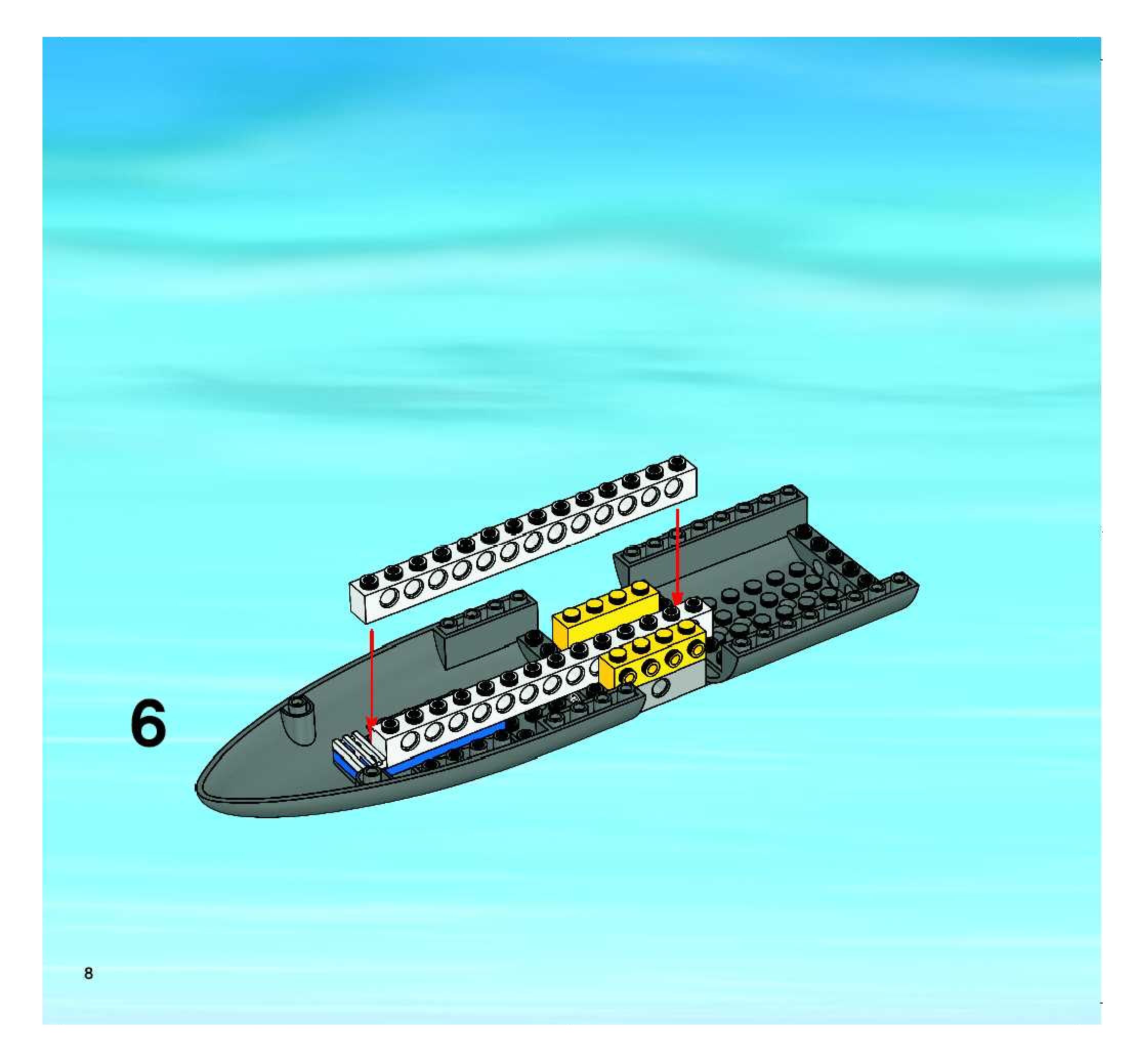 6

8