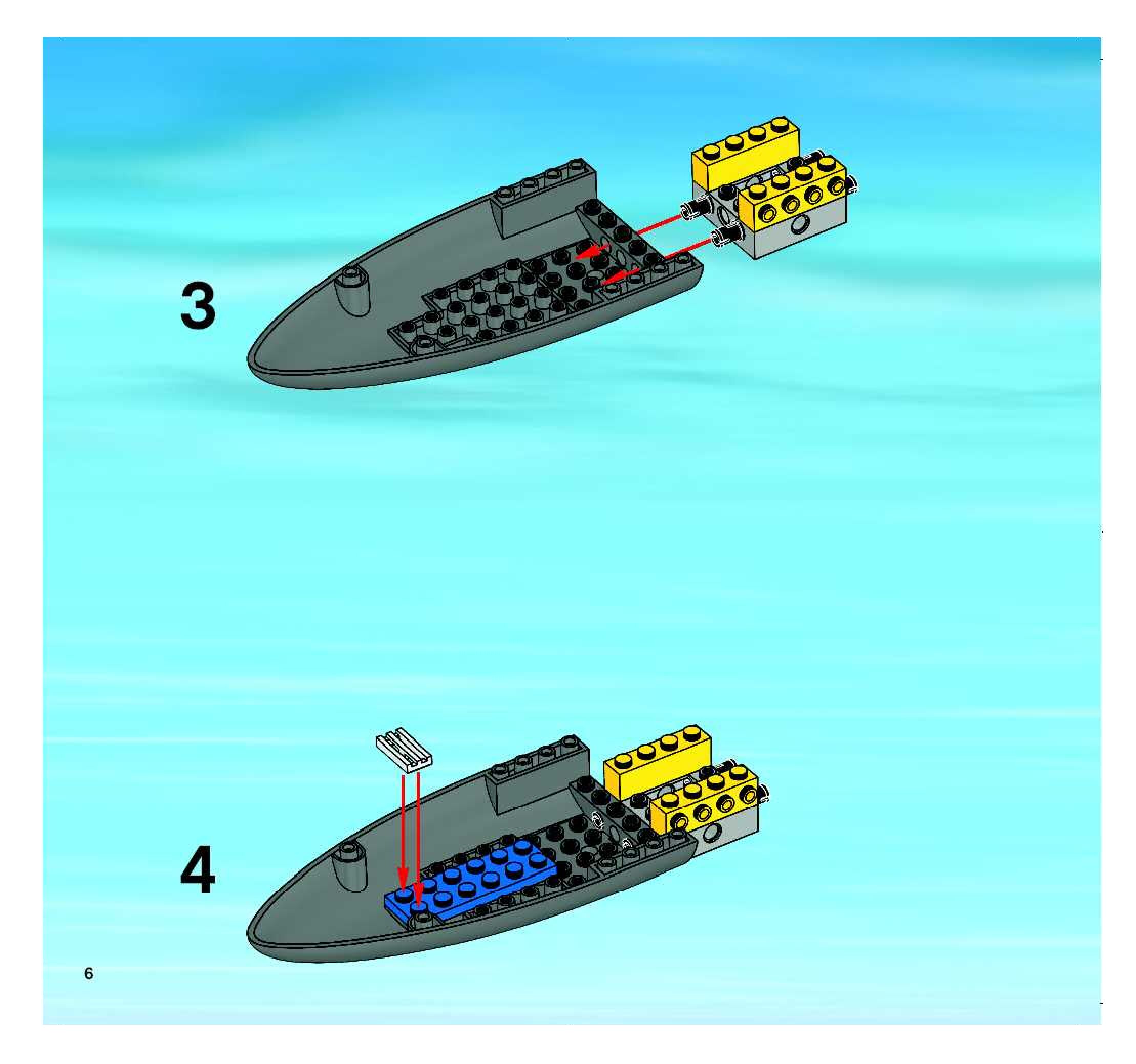 3

4

6