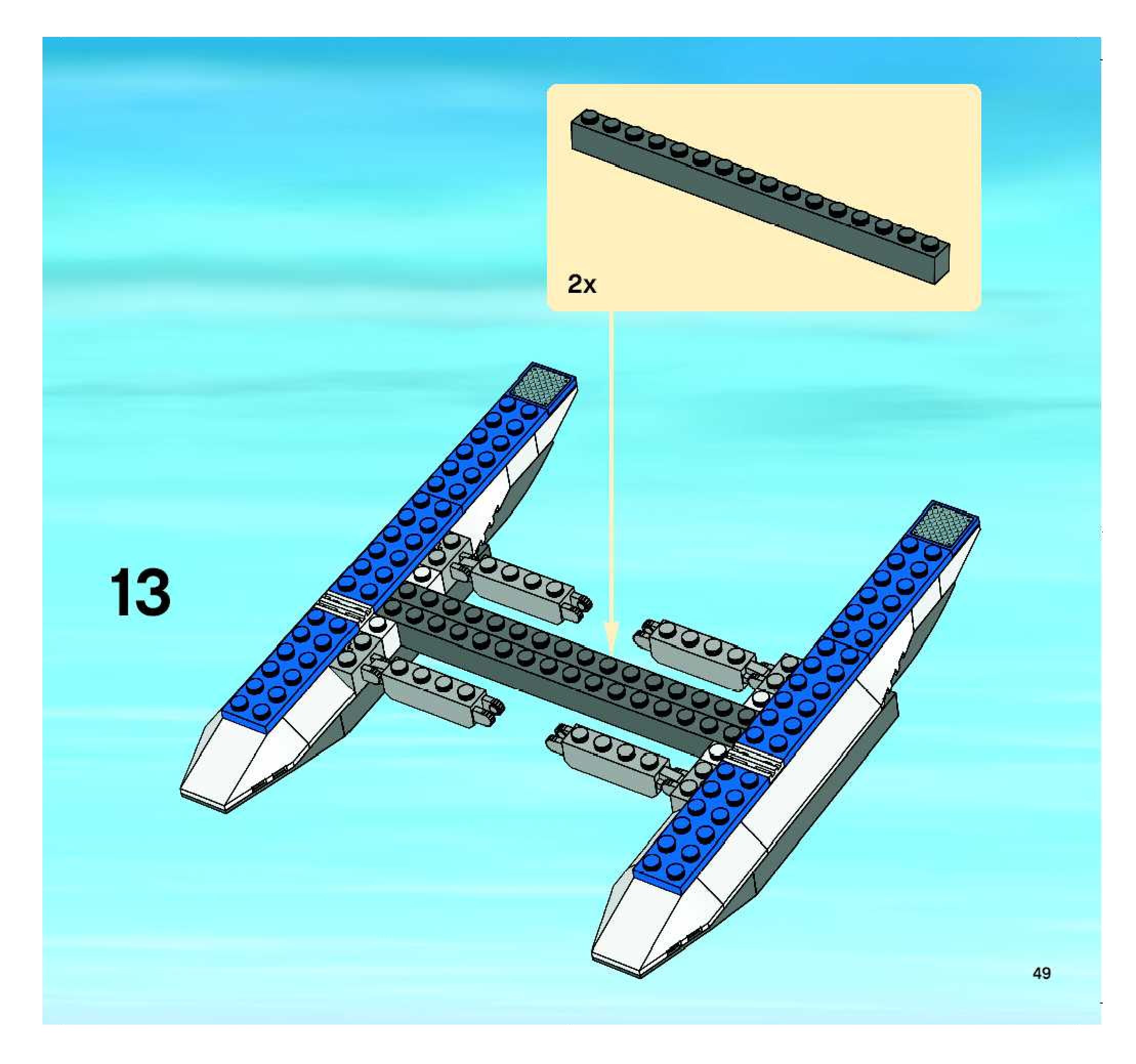 2x

13

49