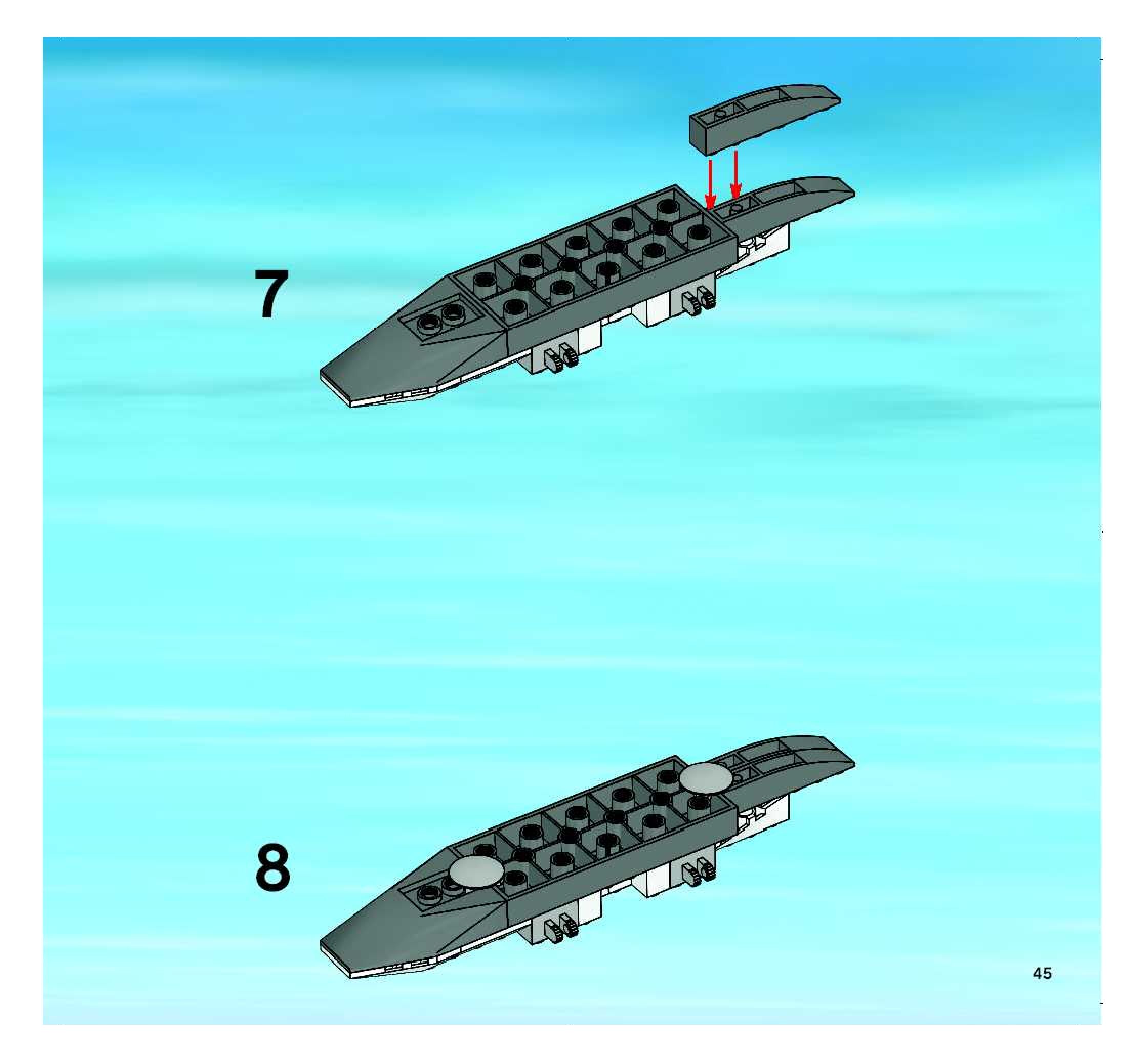 7

8

45