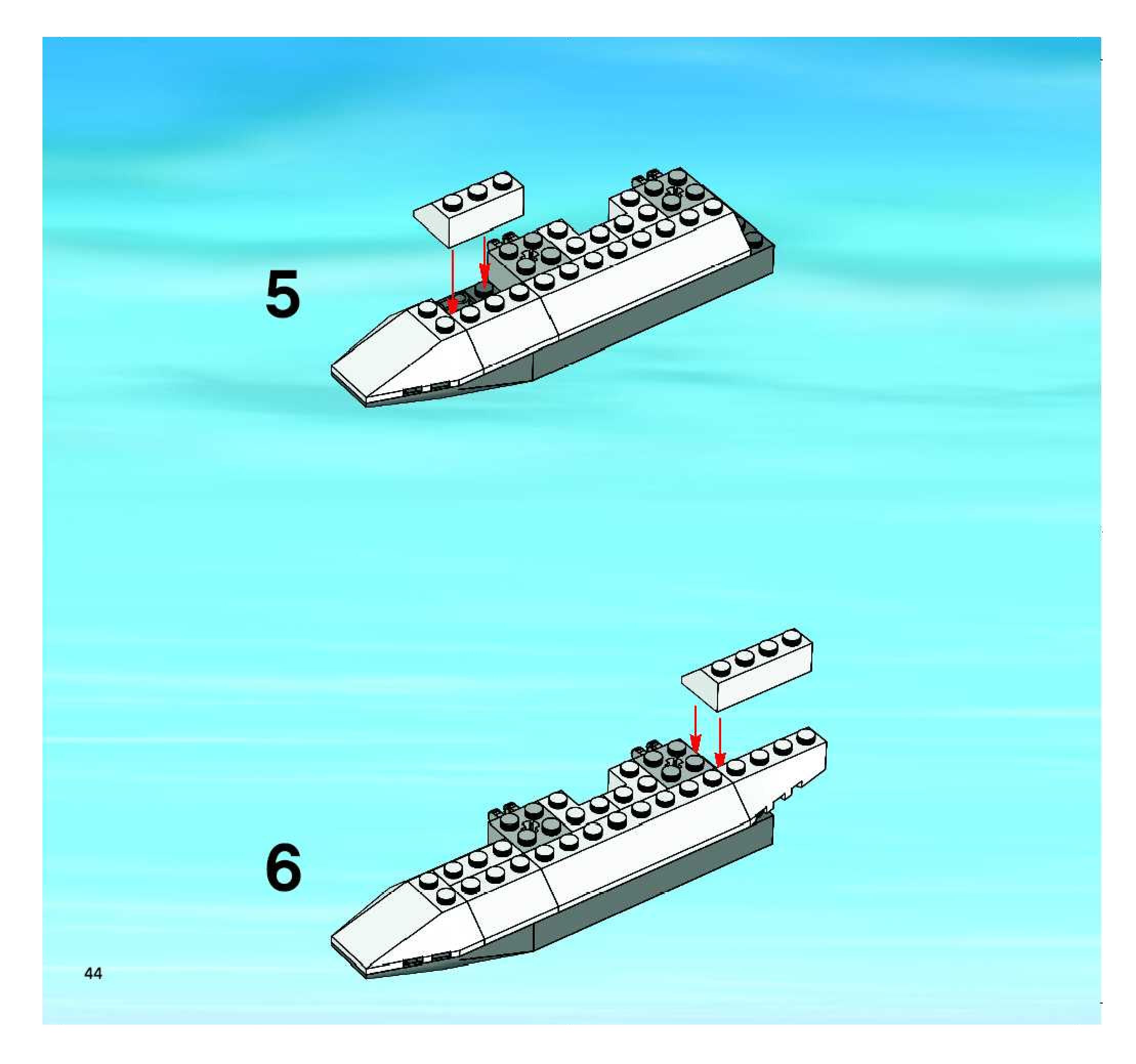 5

6

44