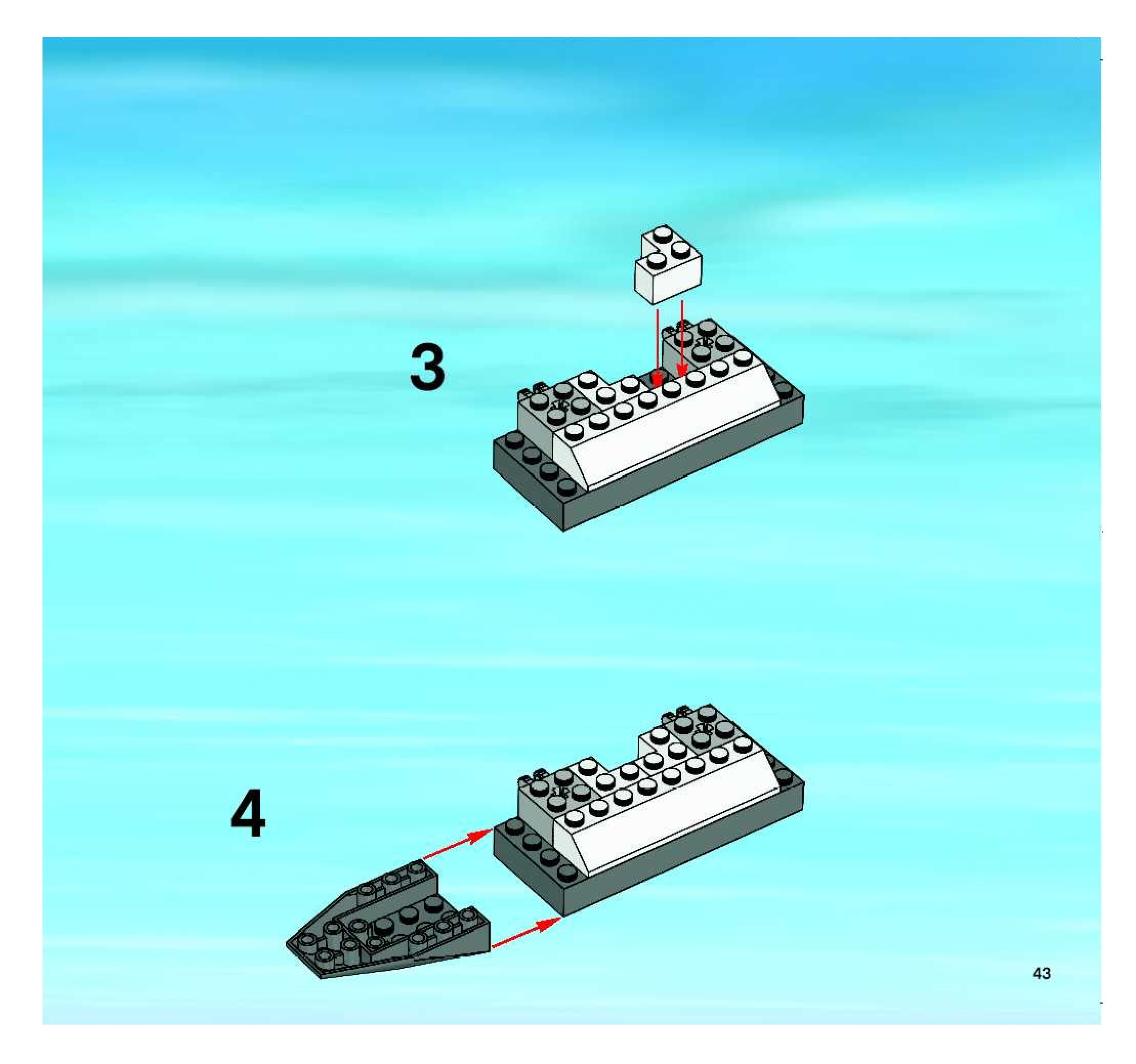 3

4

43