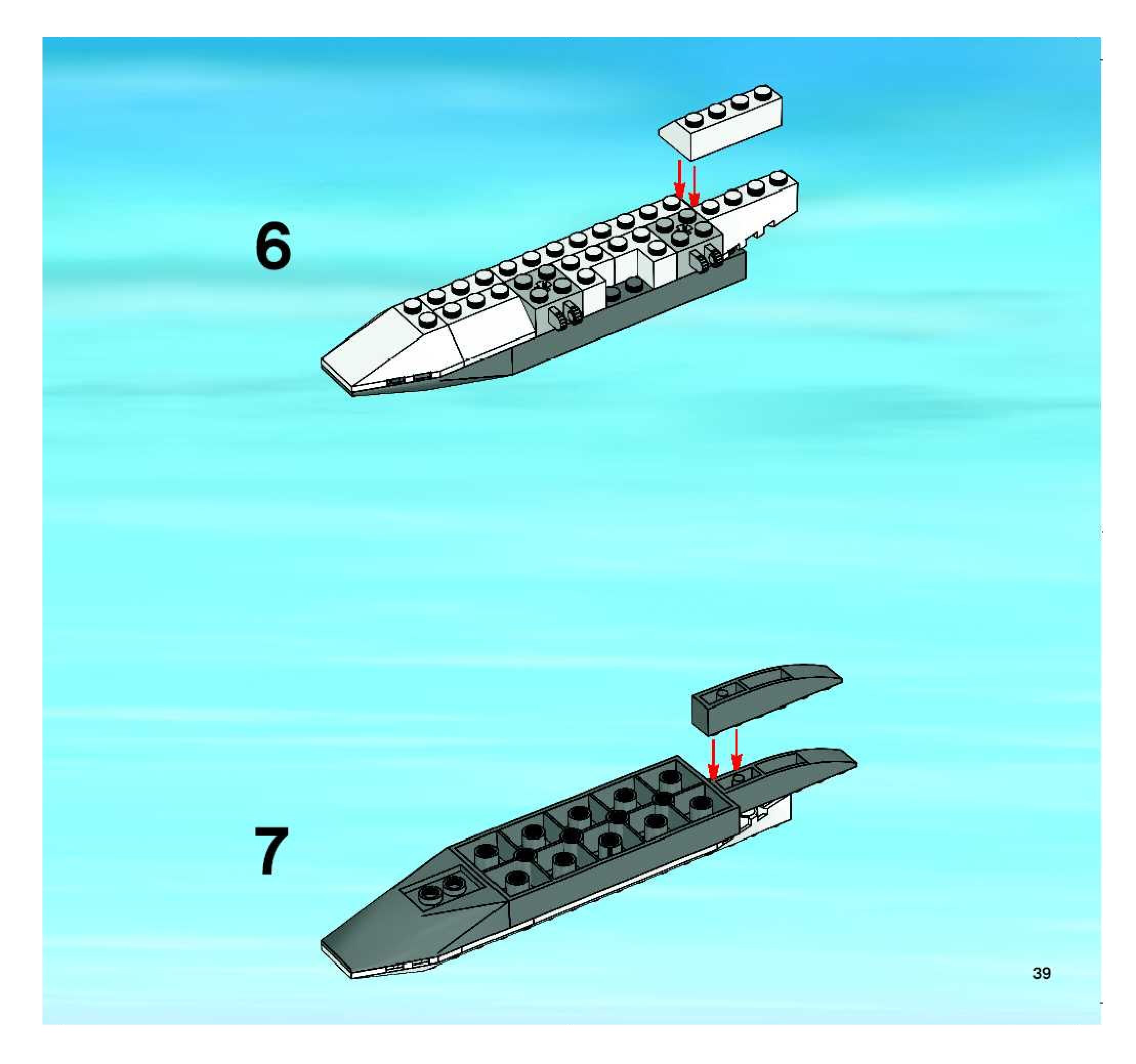 6

7

39