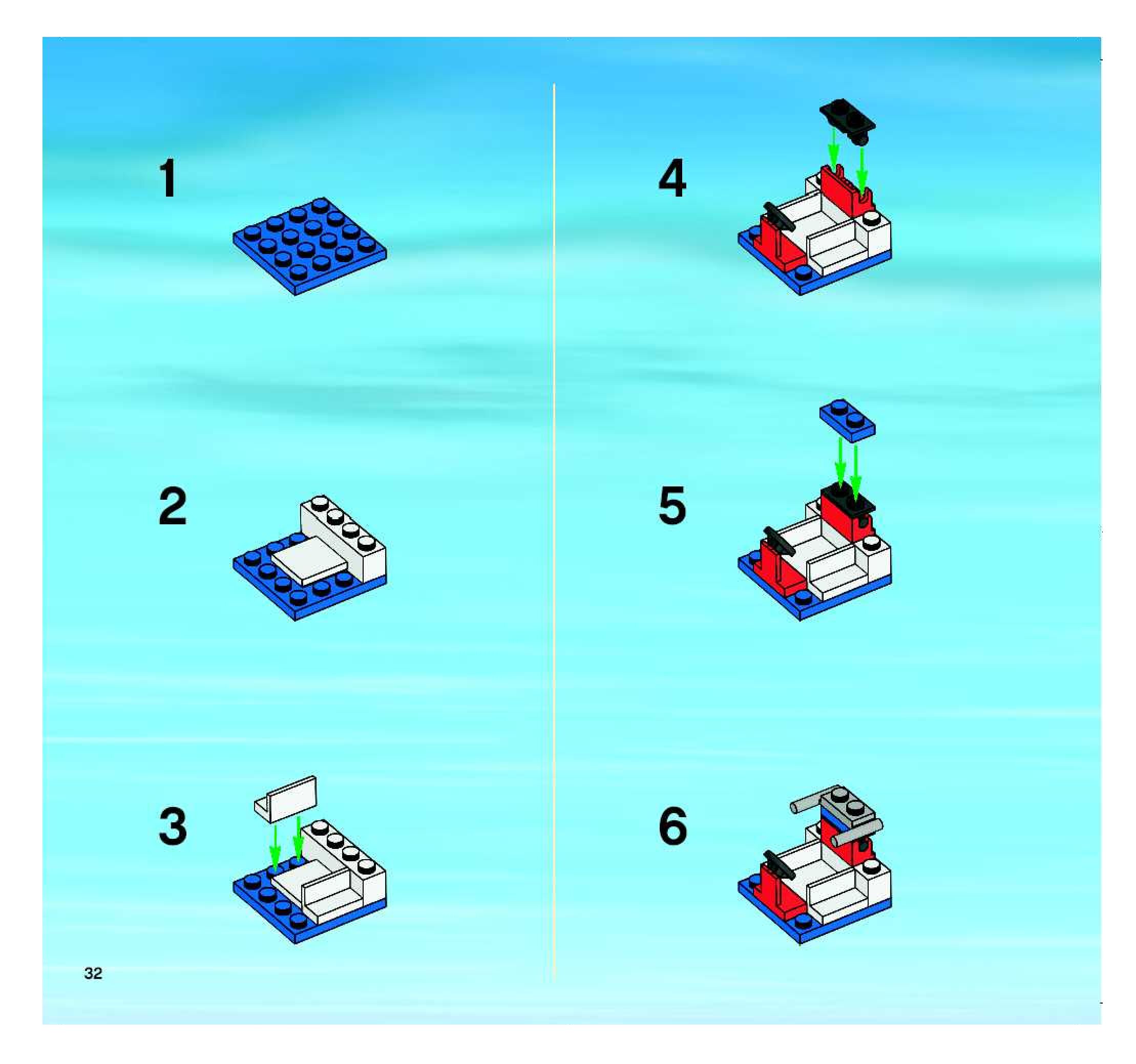 1

2

3

32

4

5

6