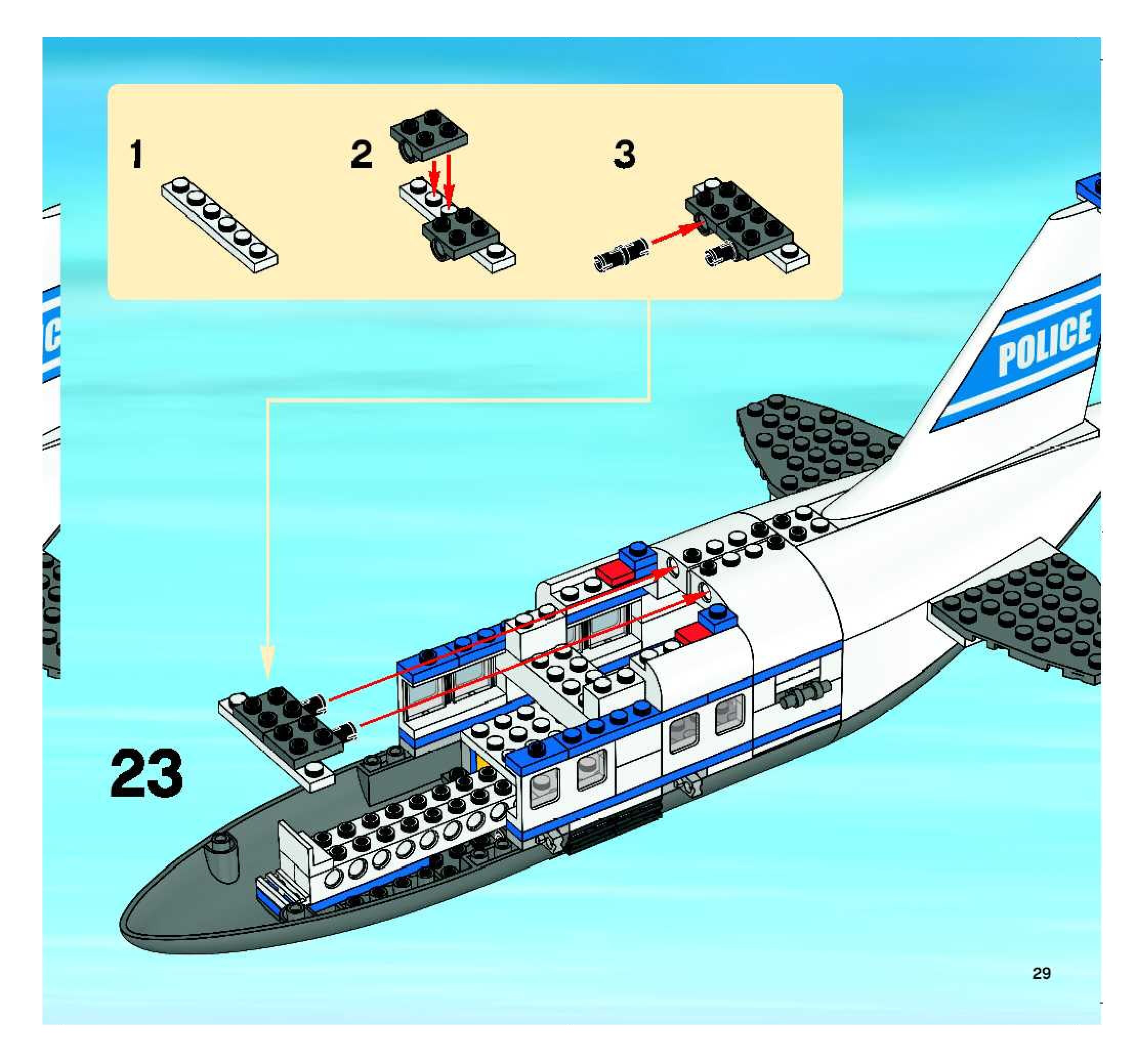 1

2

3

POLICE

23

29