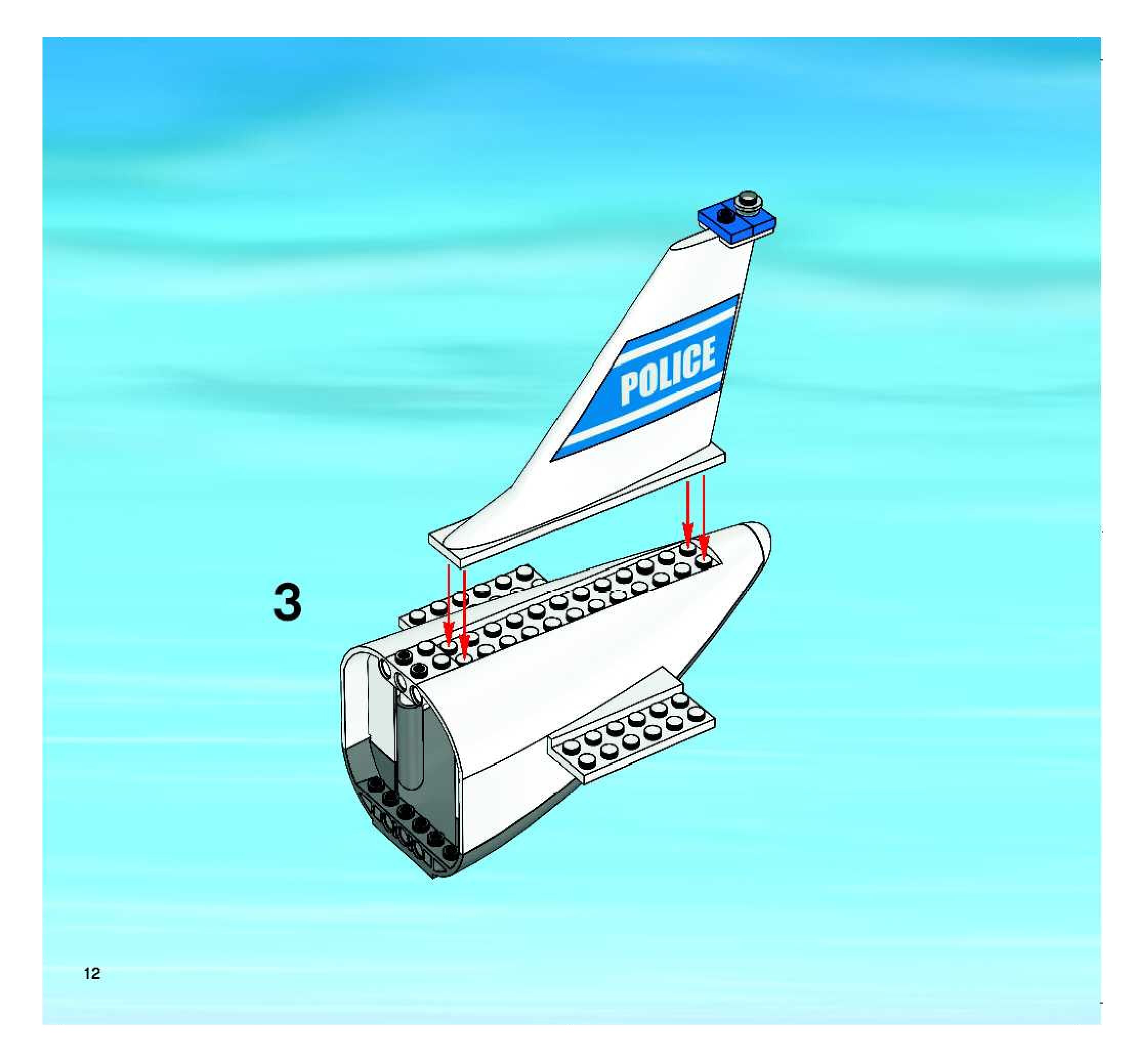 POLICE

3

12