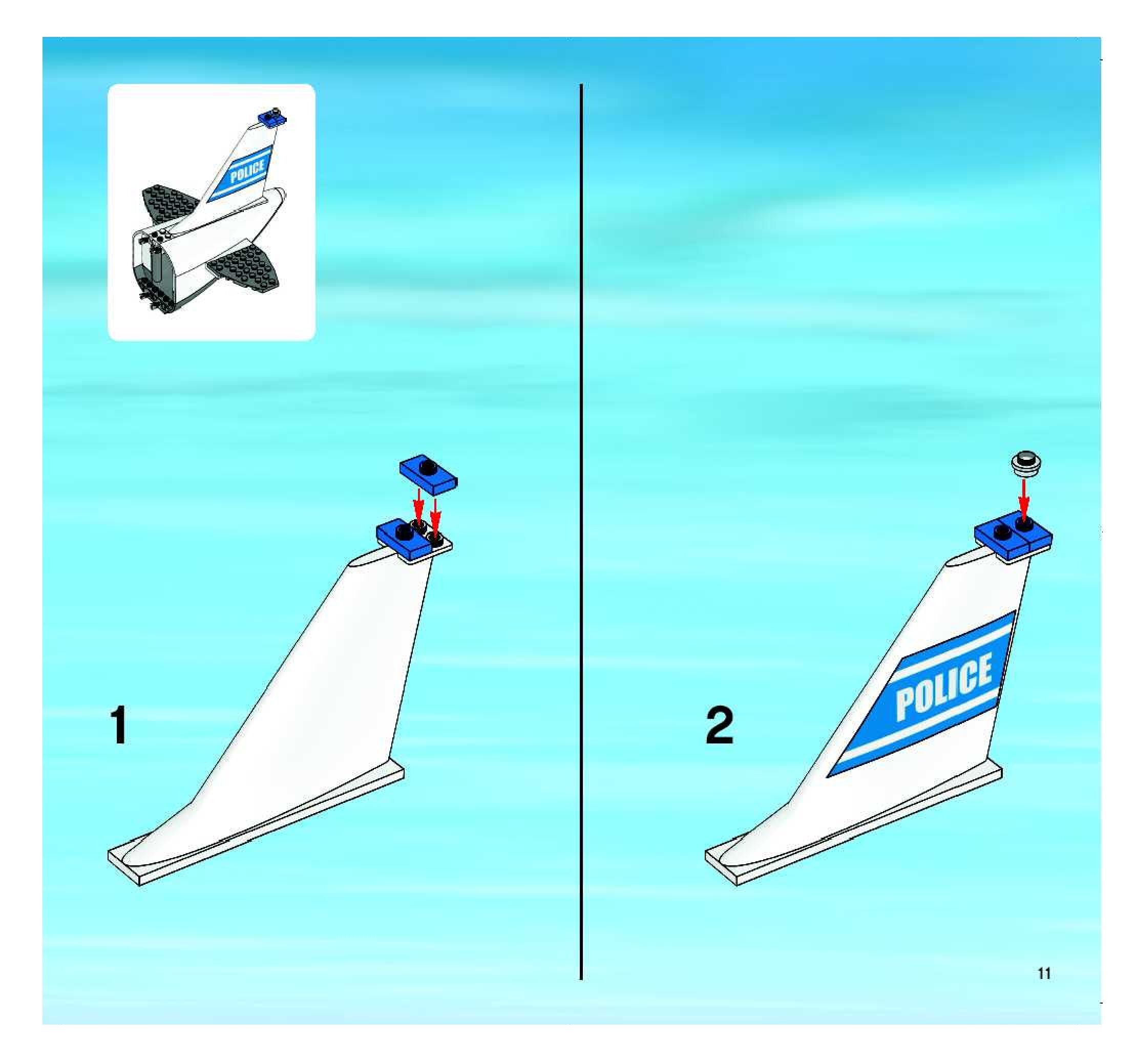 POLICE

1

2

POLICE

11