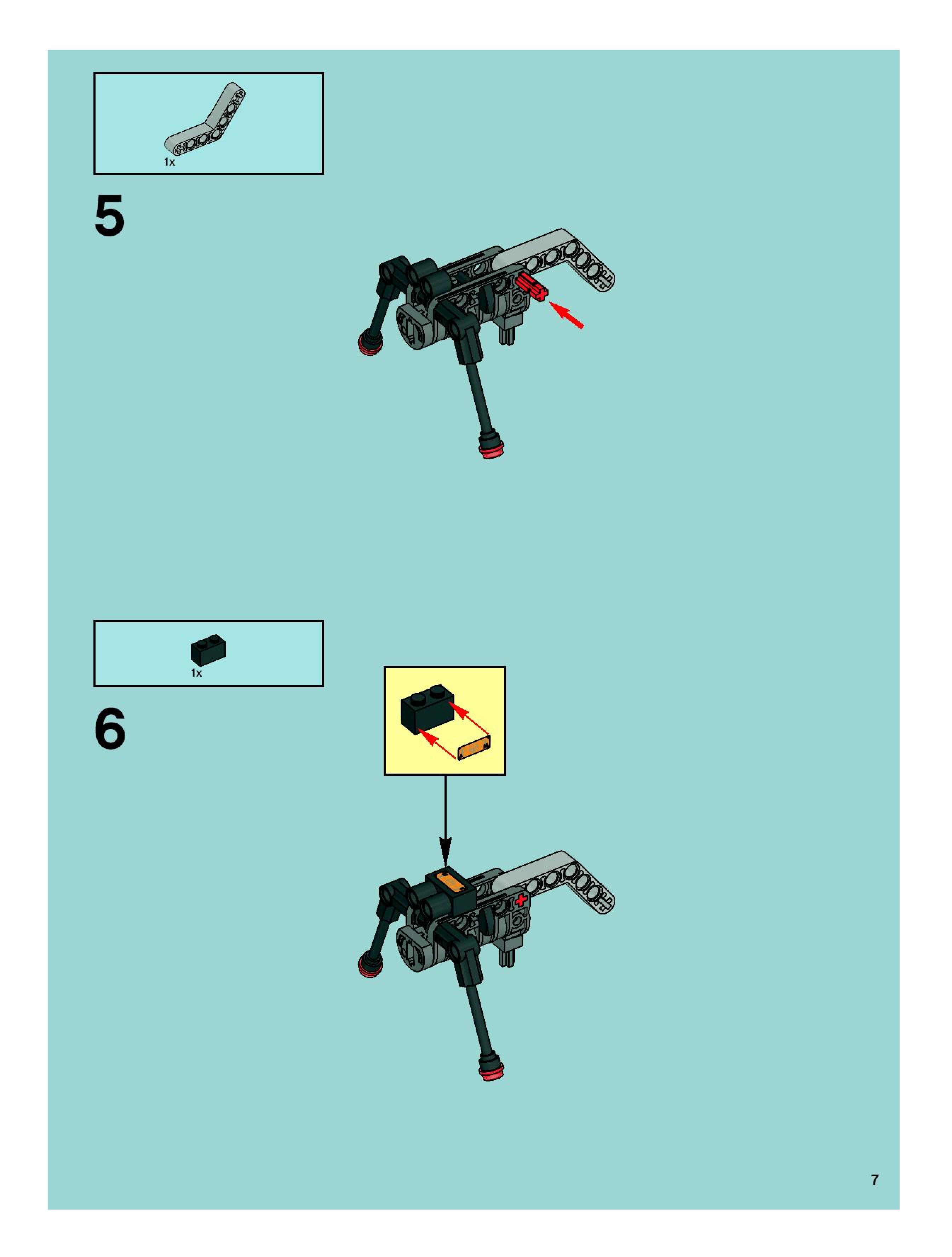 1x

5

1x

6

7