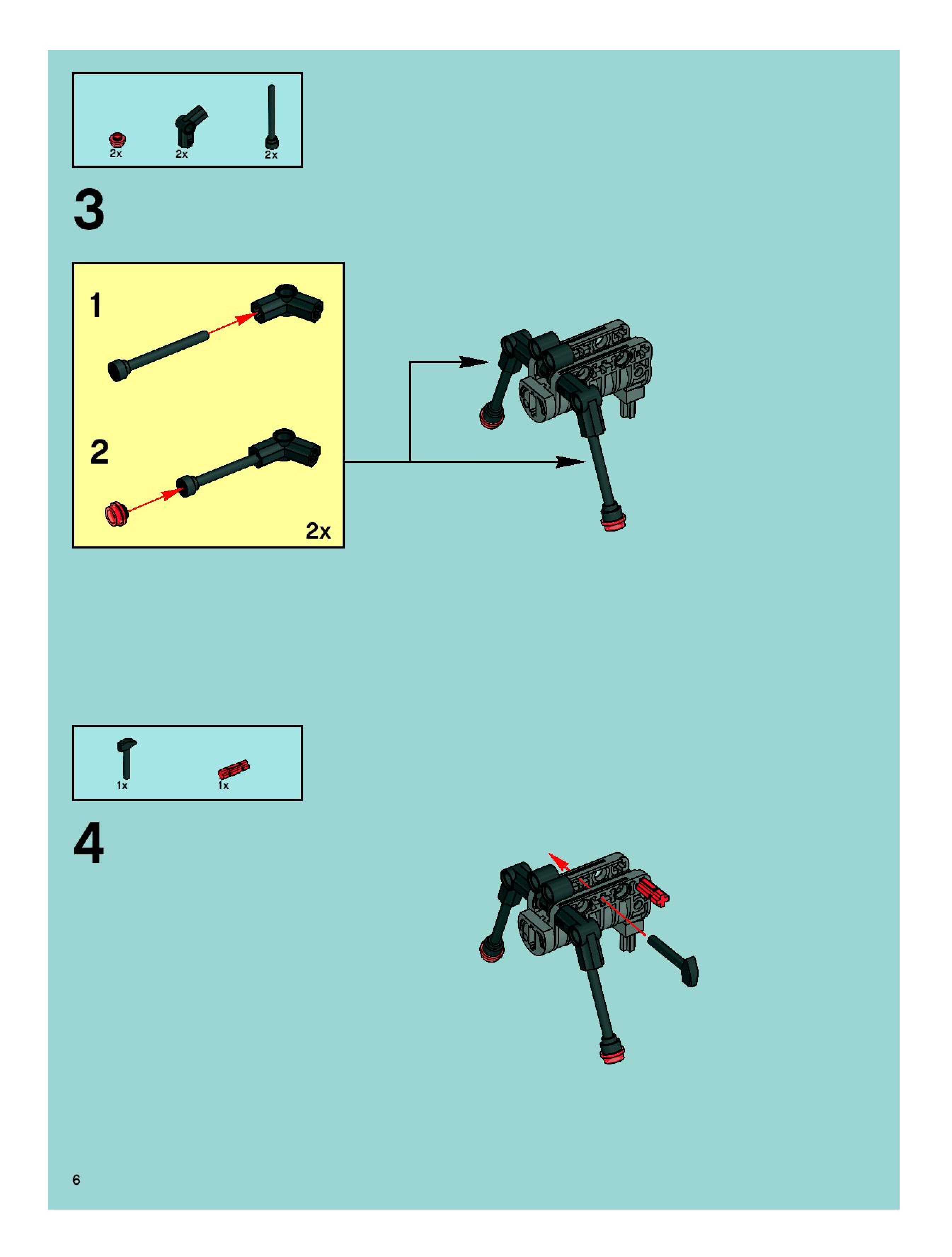 2x 2x 2x

3

1

2

2x

1x 1x

4

6