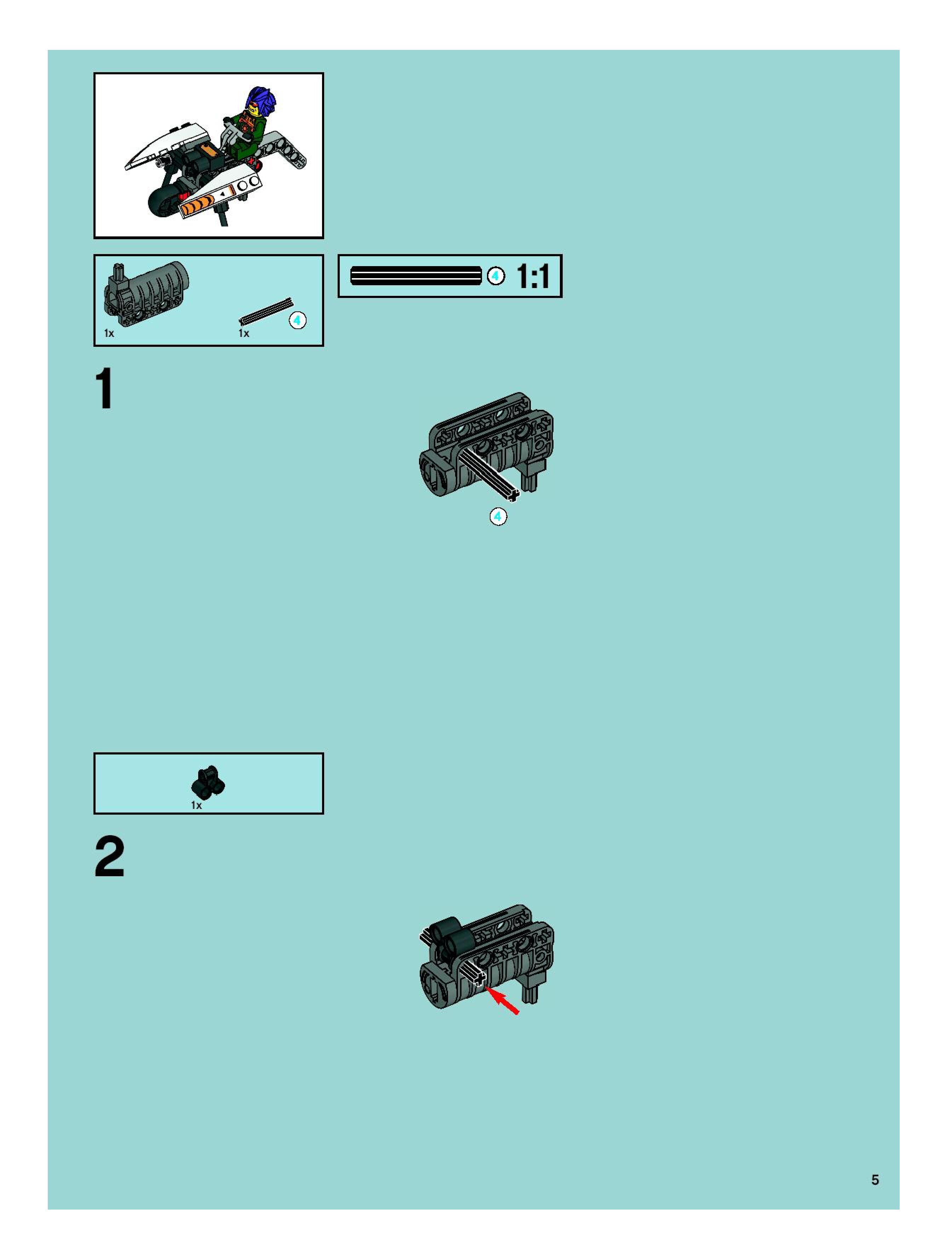 1x
1x
4

4 1:1

1

4

1x

2

5