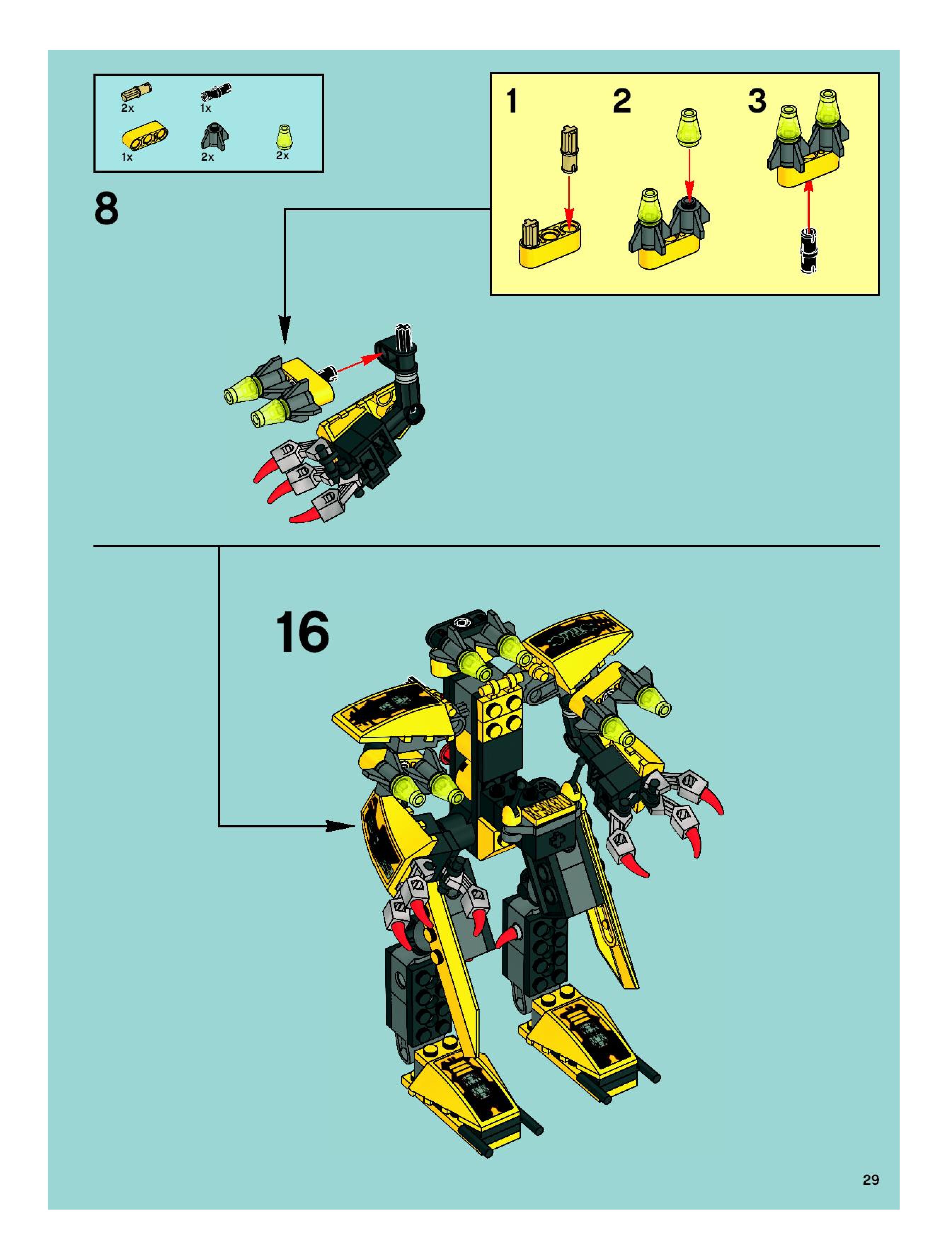 2x
1x
1x
2x
2x

8

1
2
3

16

29