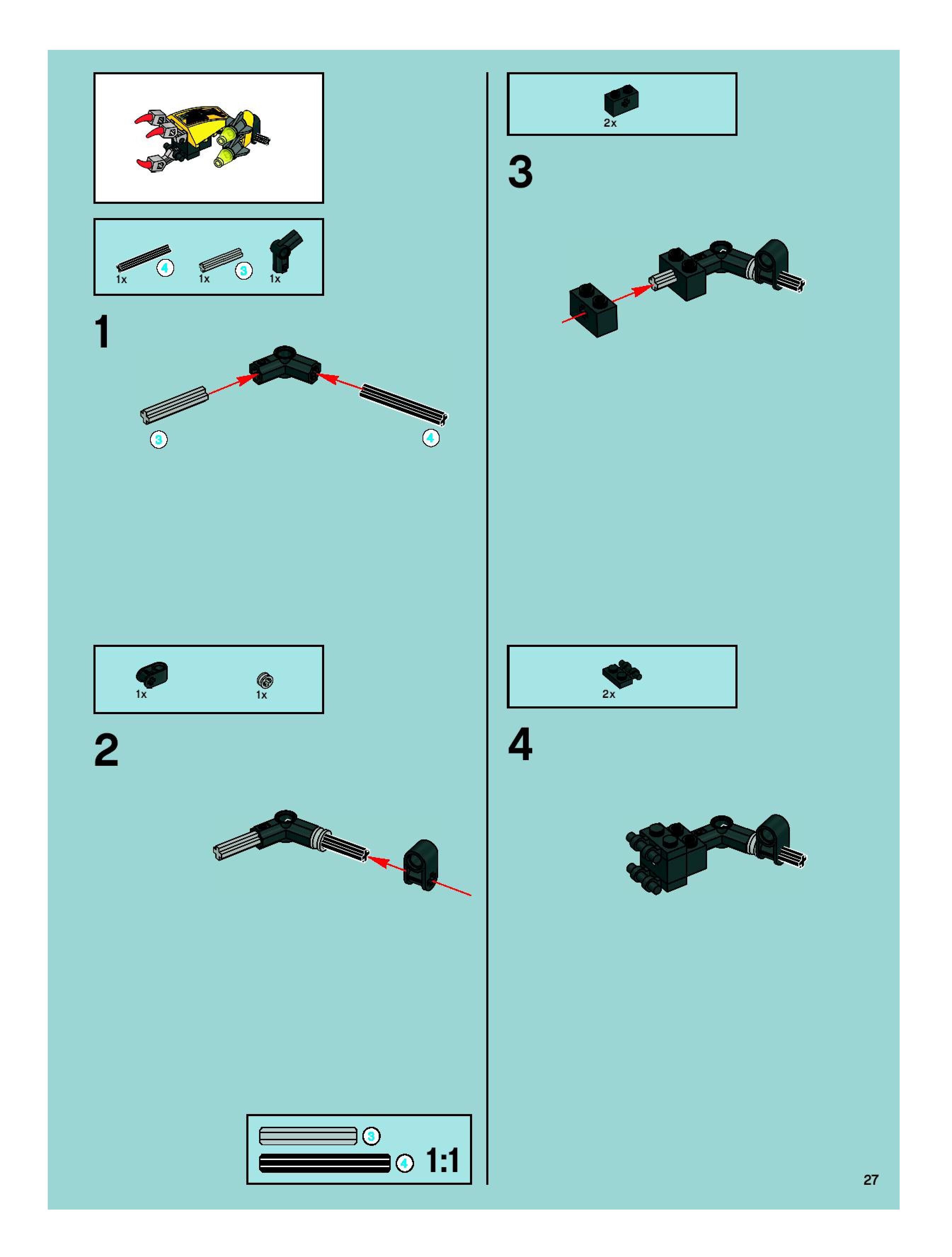 1x 4 1x 3 1x

1

3 4

1x 1x

2

3
4 1:1

2x

3

2x

4

27