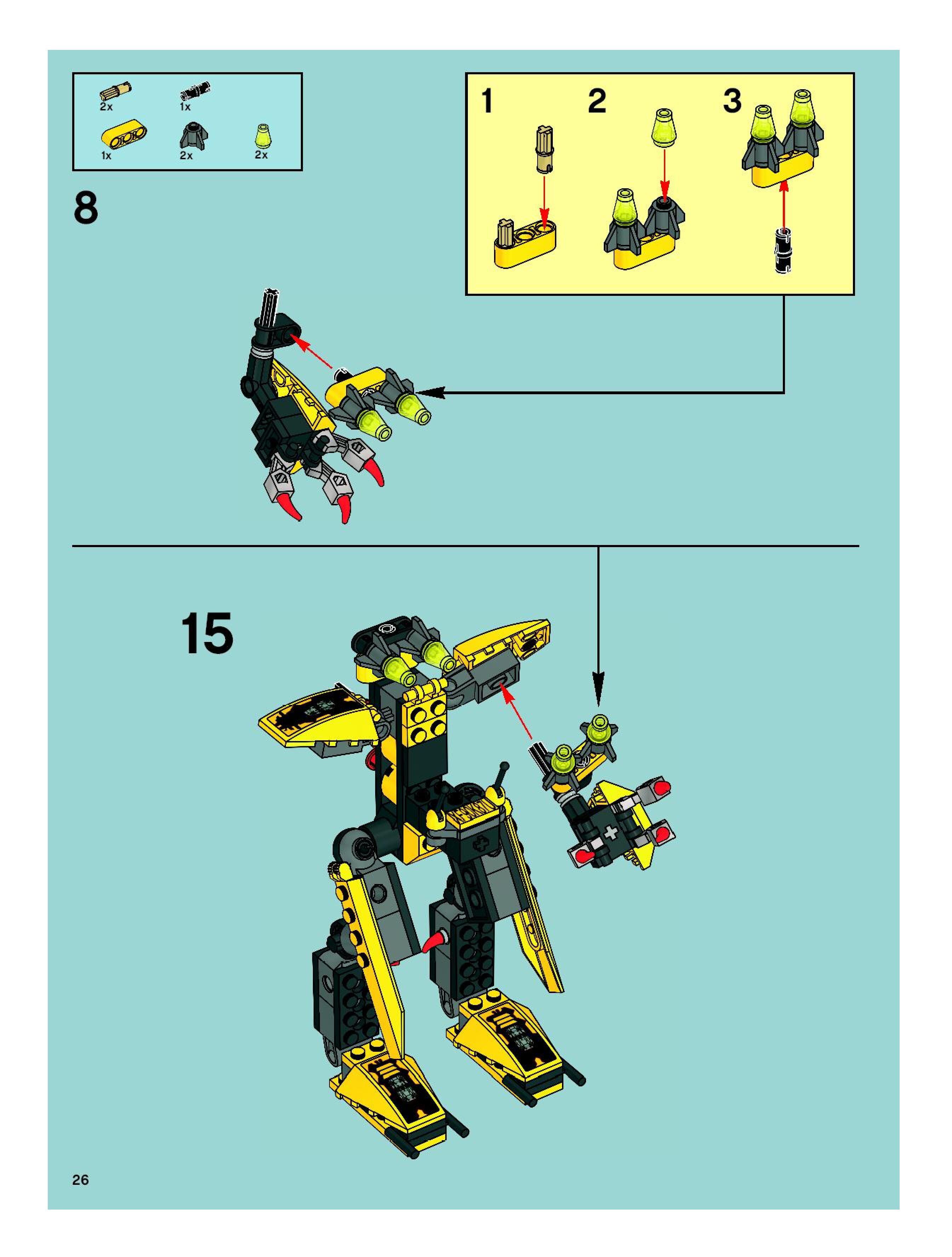 2x
1x
1x
2x
2x

1
2
3

8

15

26