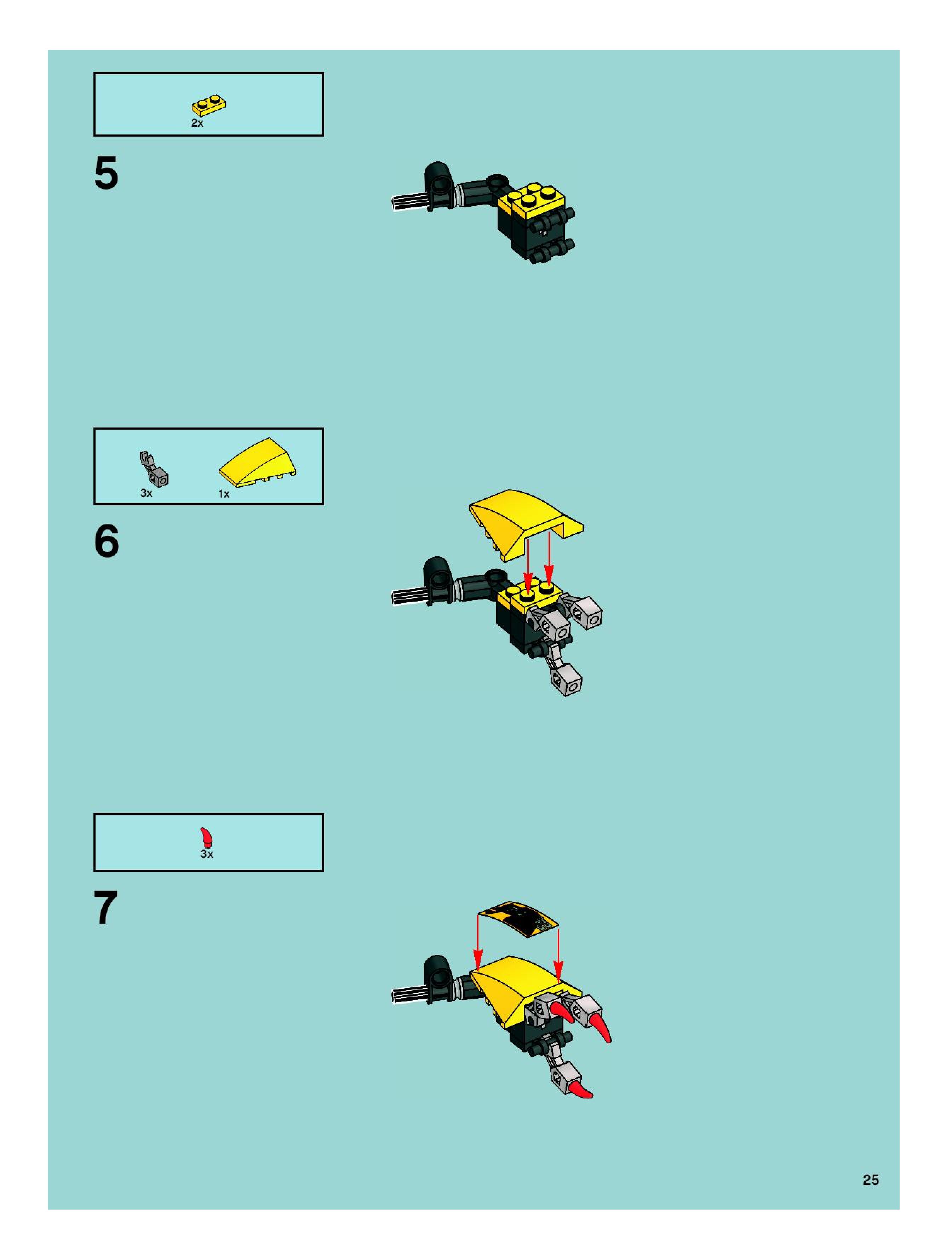 2x

5

3x 1x

6

3x

7

25