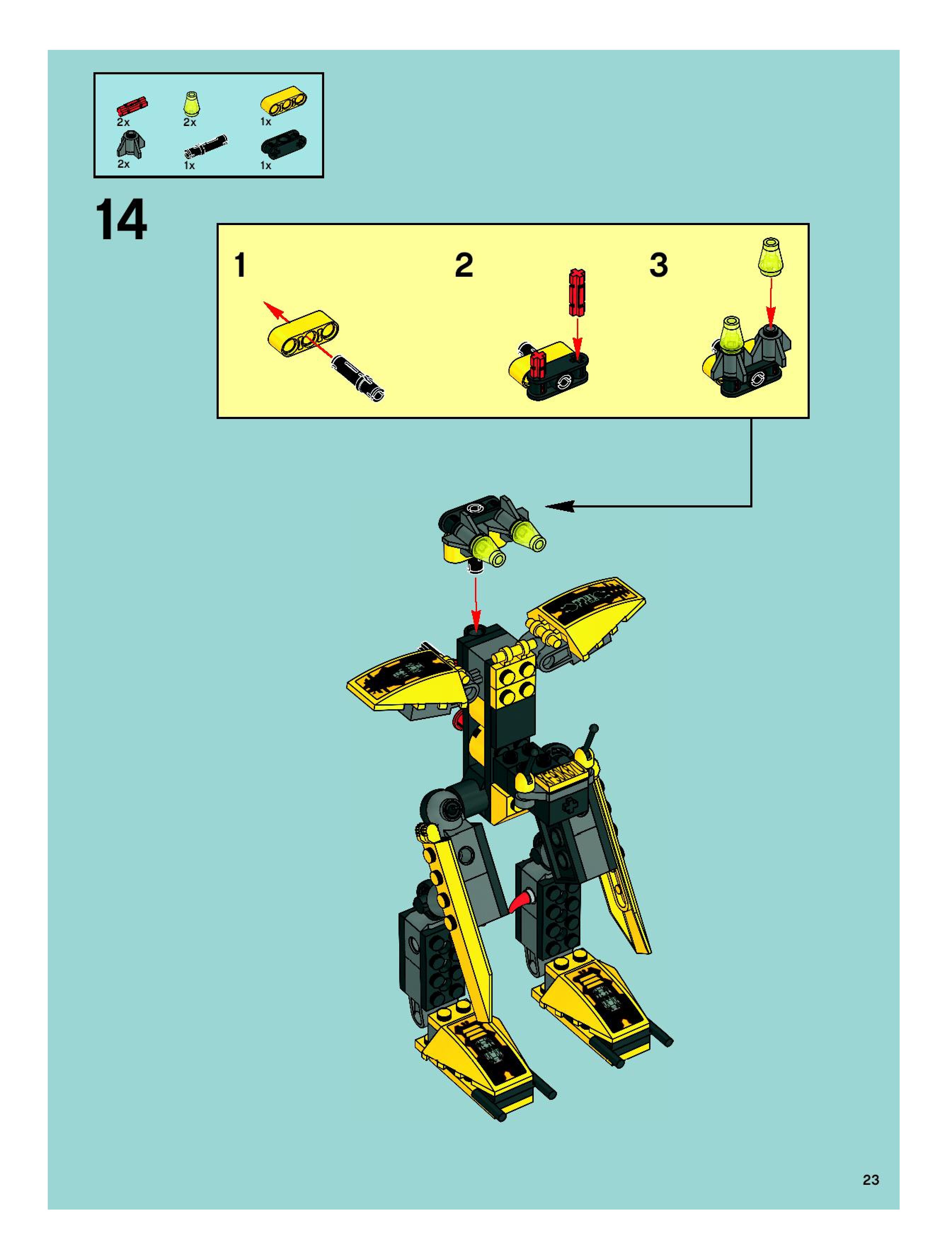 2x 2x 1x
2x 1x 1x

14

1

2

3

23