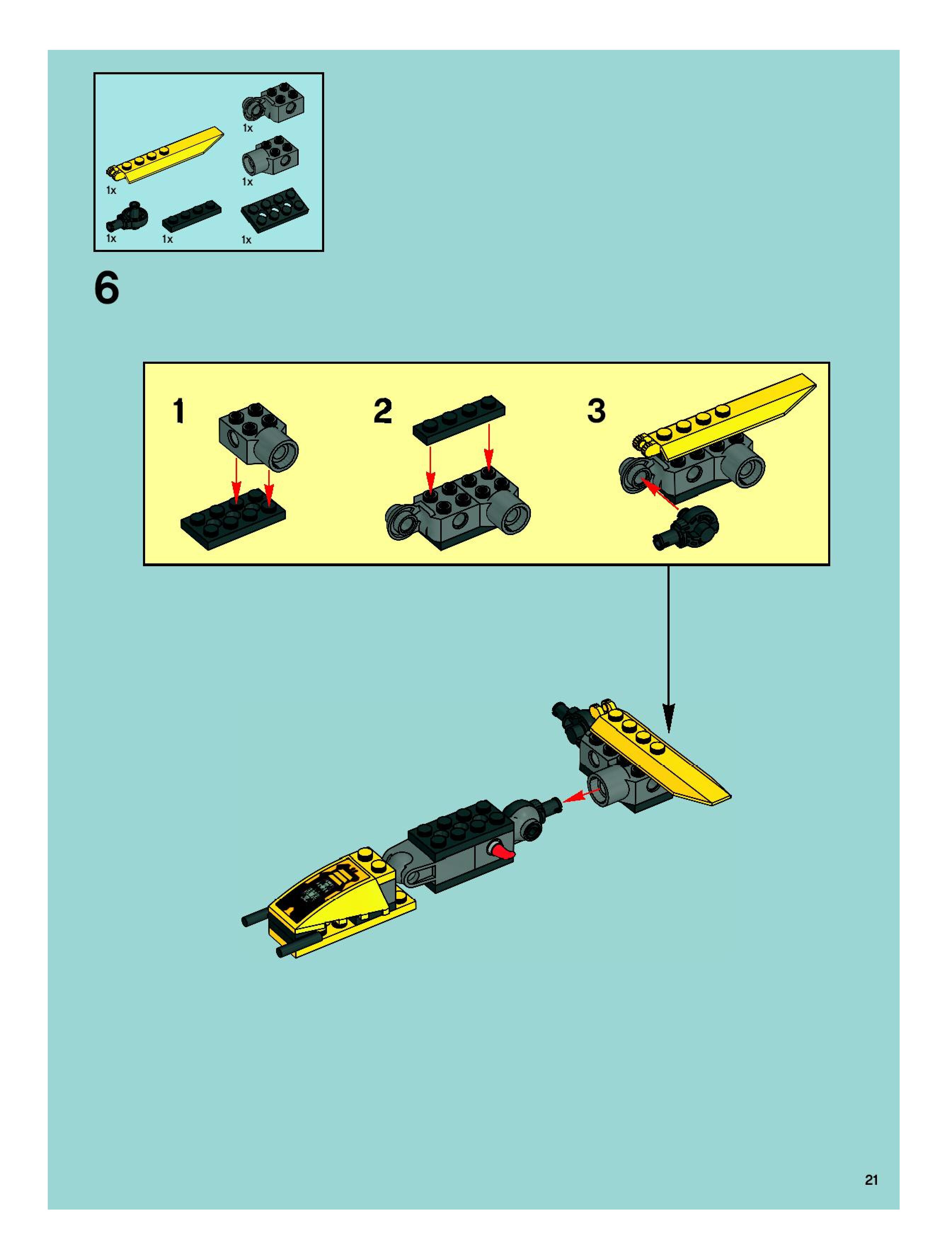 1x
1x
1x
1x
1x
1x

6

1
2
3

21