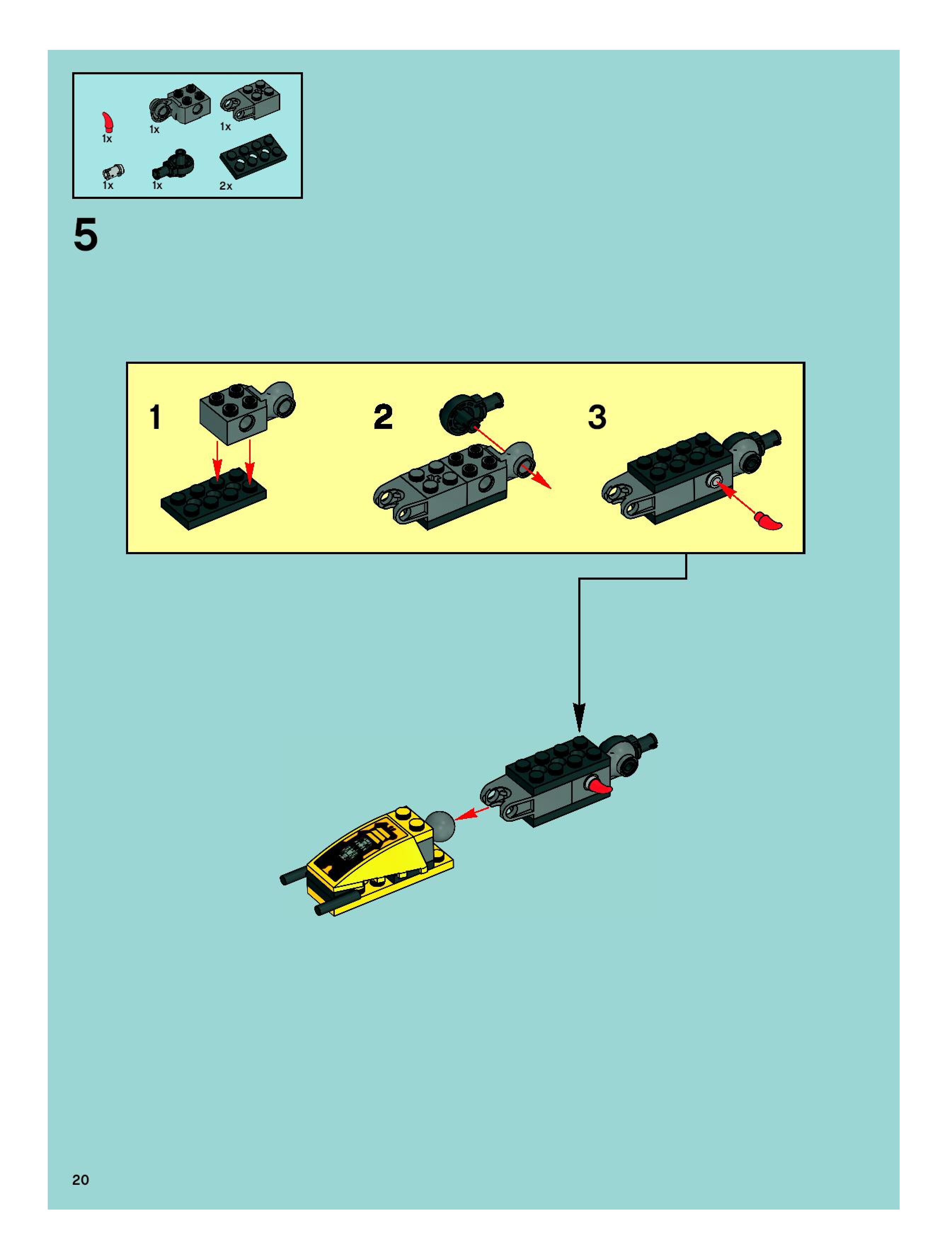 1x
1x
1x
1x
1x
2x

5

1
2
3

20