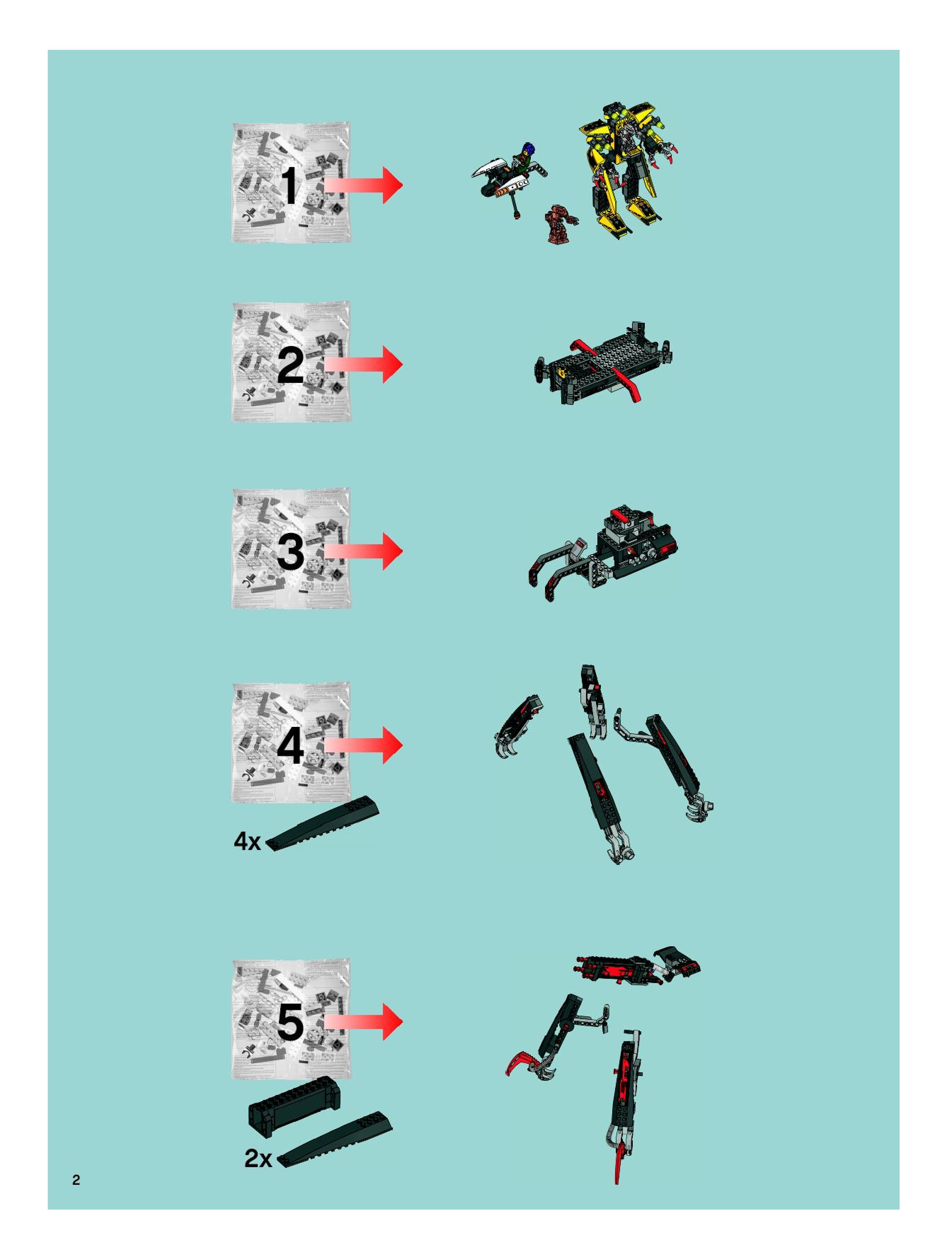 1

2

3

4

4x

5

2x

2