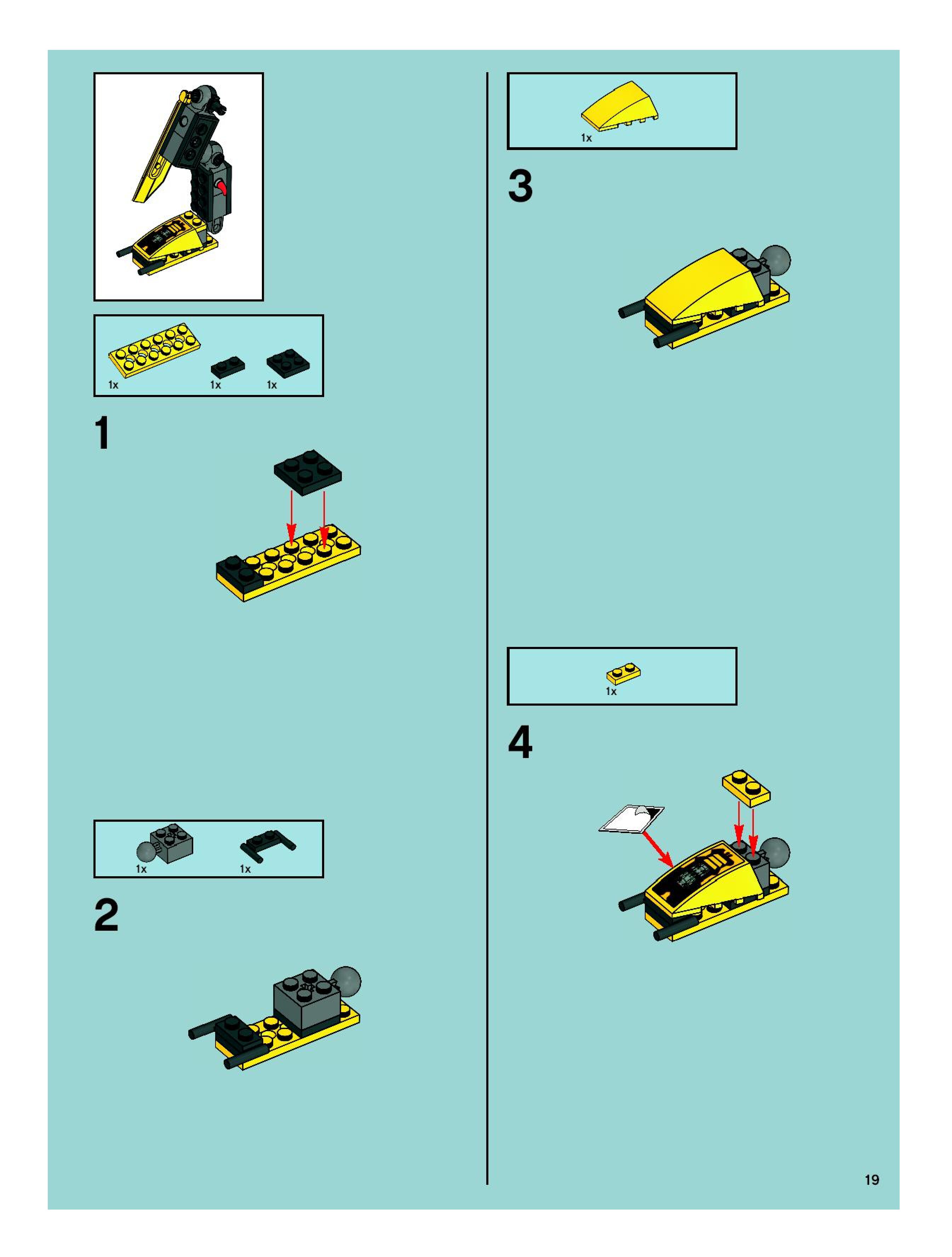 1x 1x 1x

1

1x 1x

2

1x

3

1x

4

19