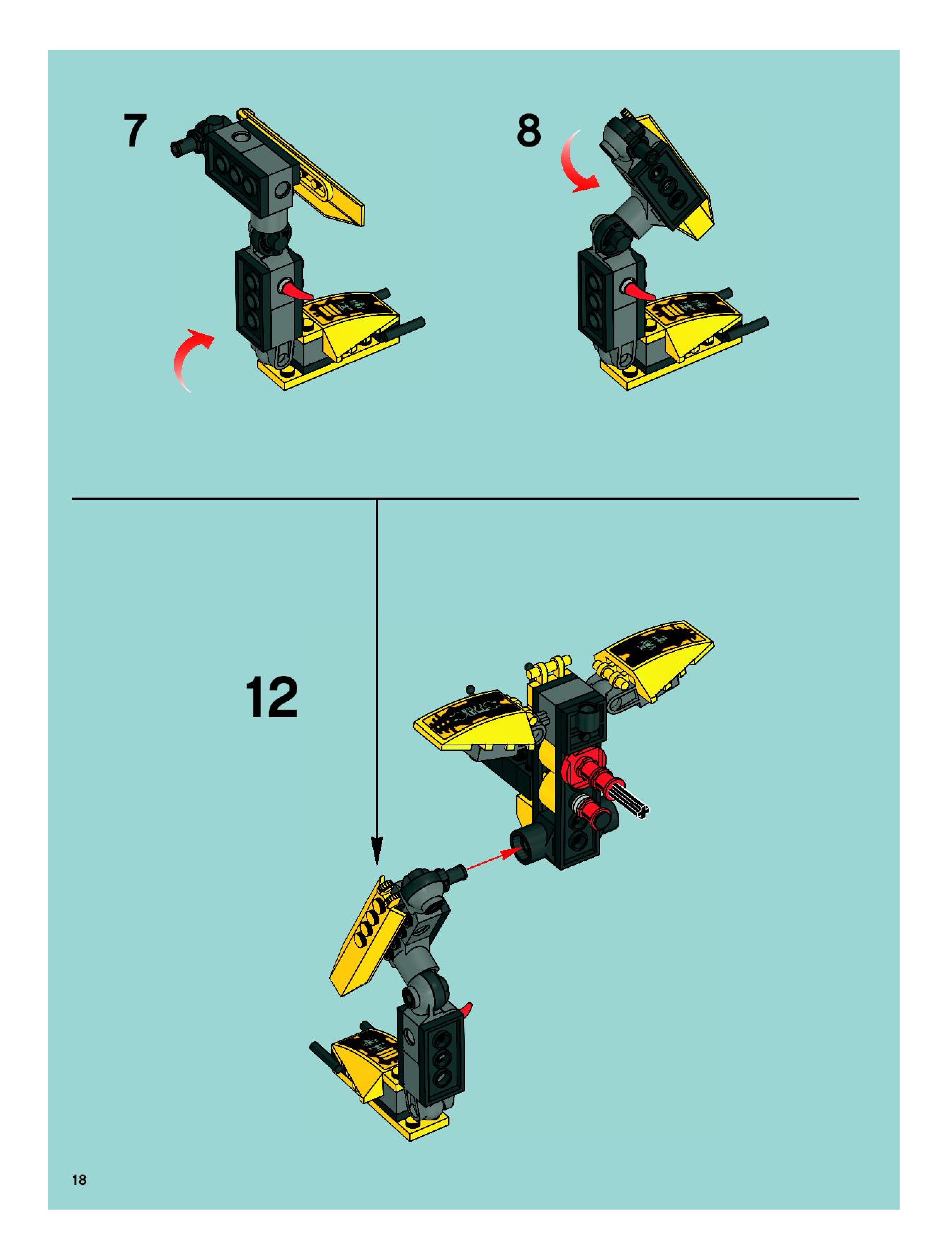 7

8

12

18