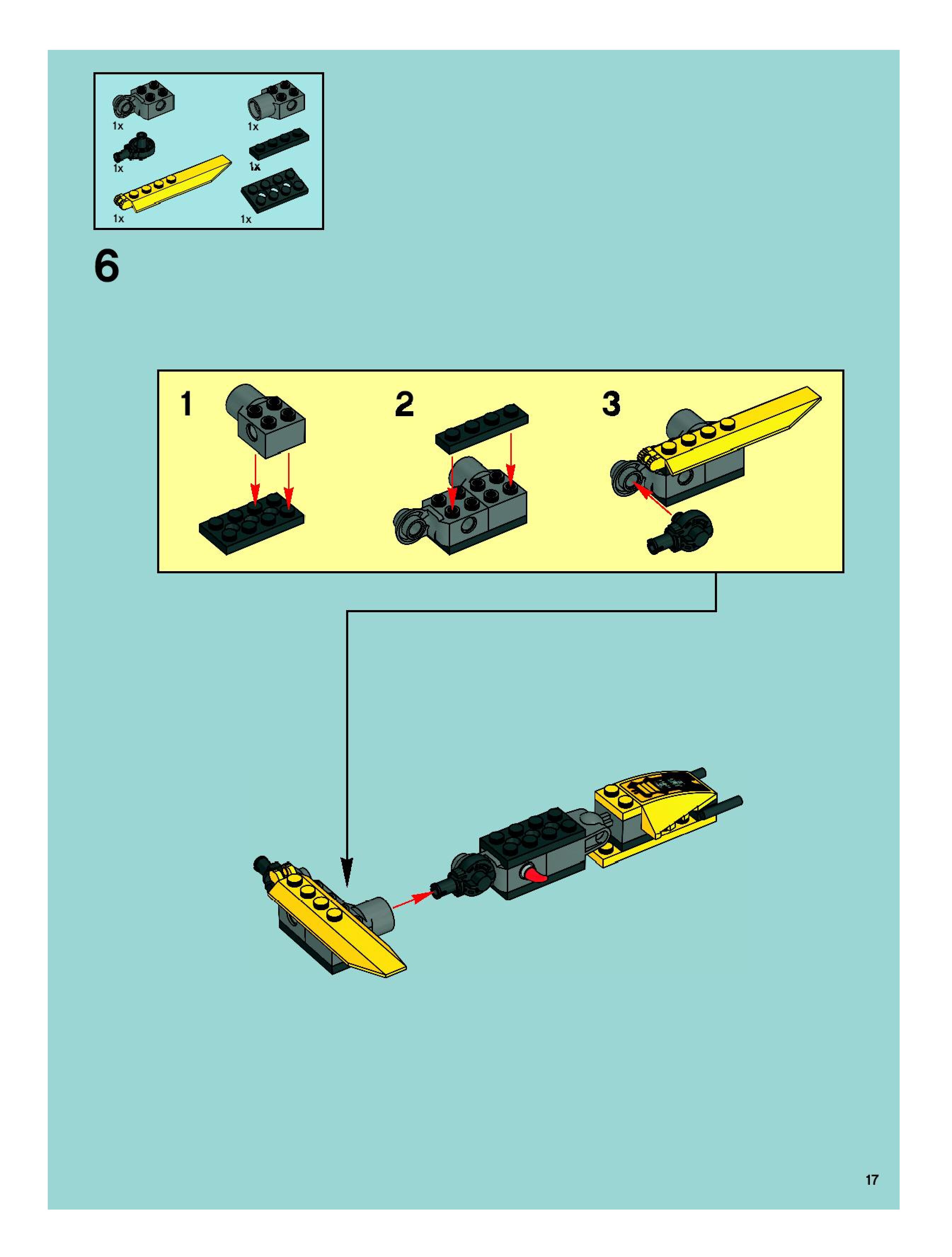 1x
1x
1x
1x
1x
1x

6

1
2
3

17