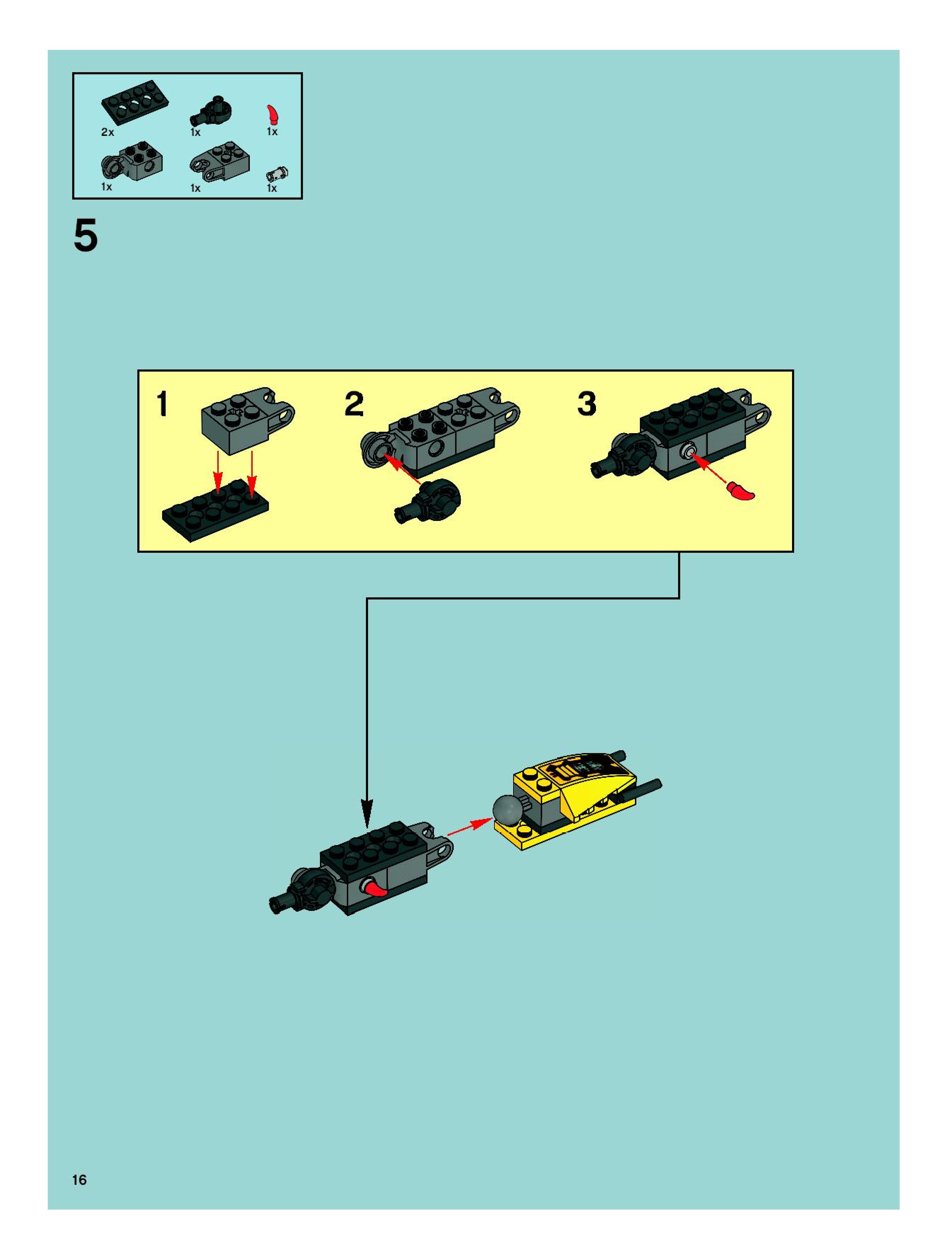 2x
1x
1x
1x
1x
1x

5

1
2
3

16