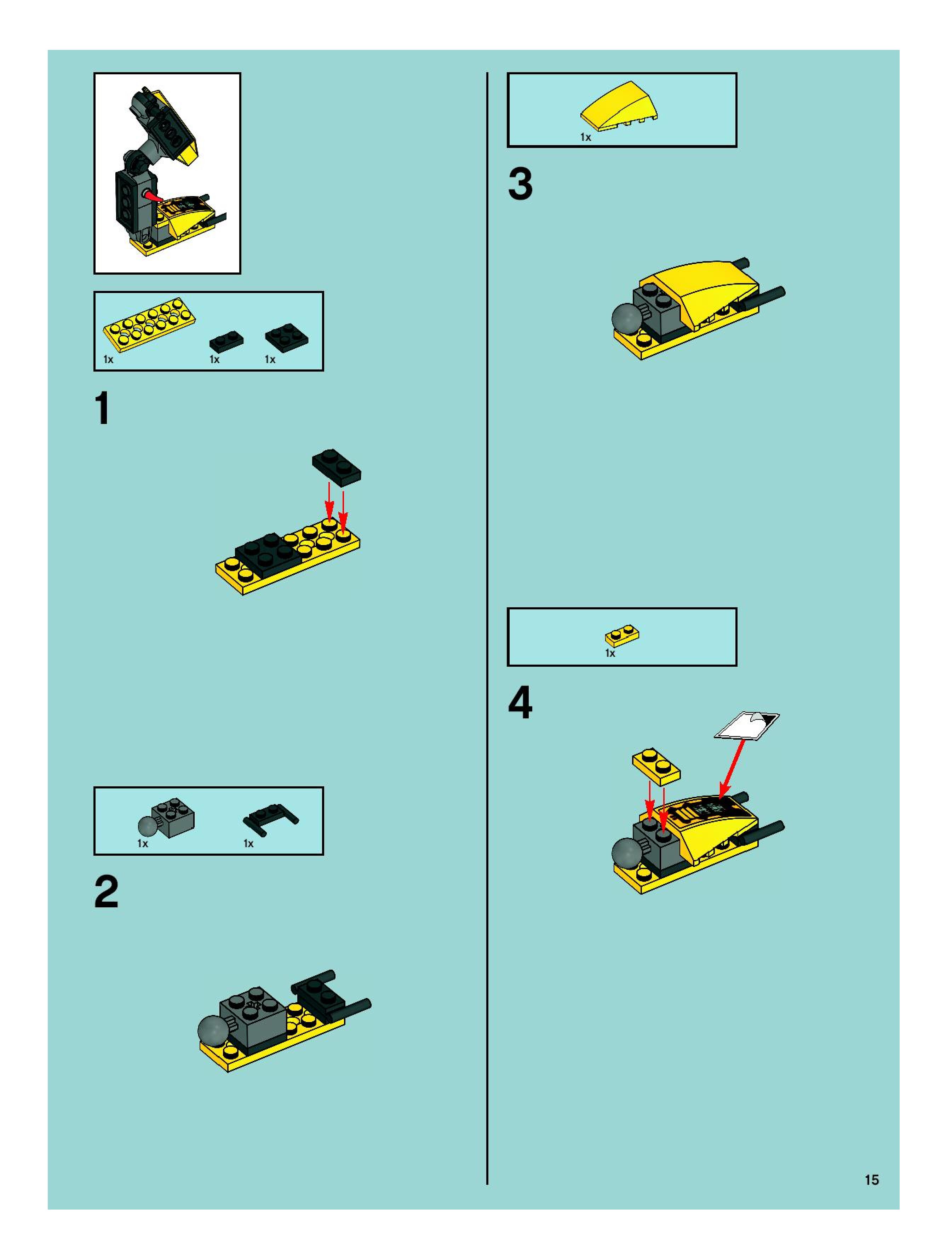 1x 1x 1x

1

1x 1x

2

1x

3

1x

4

15