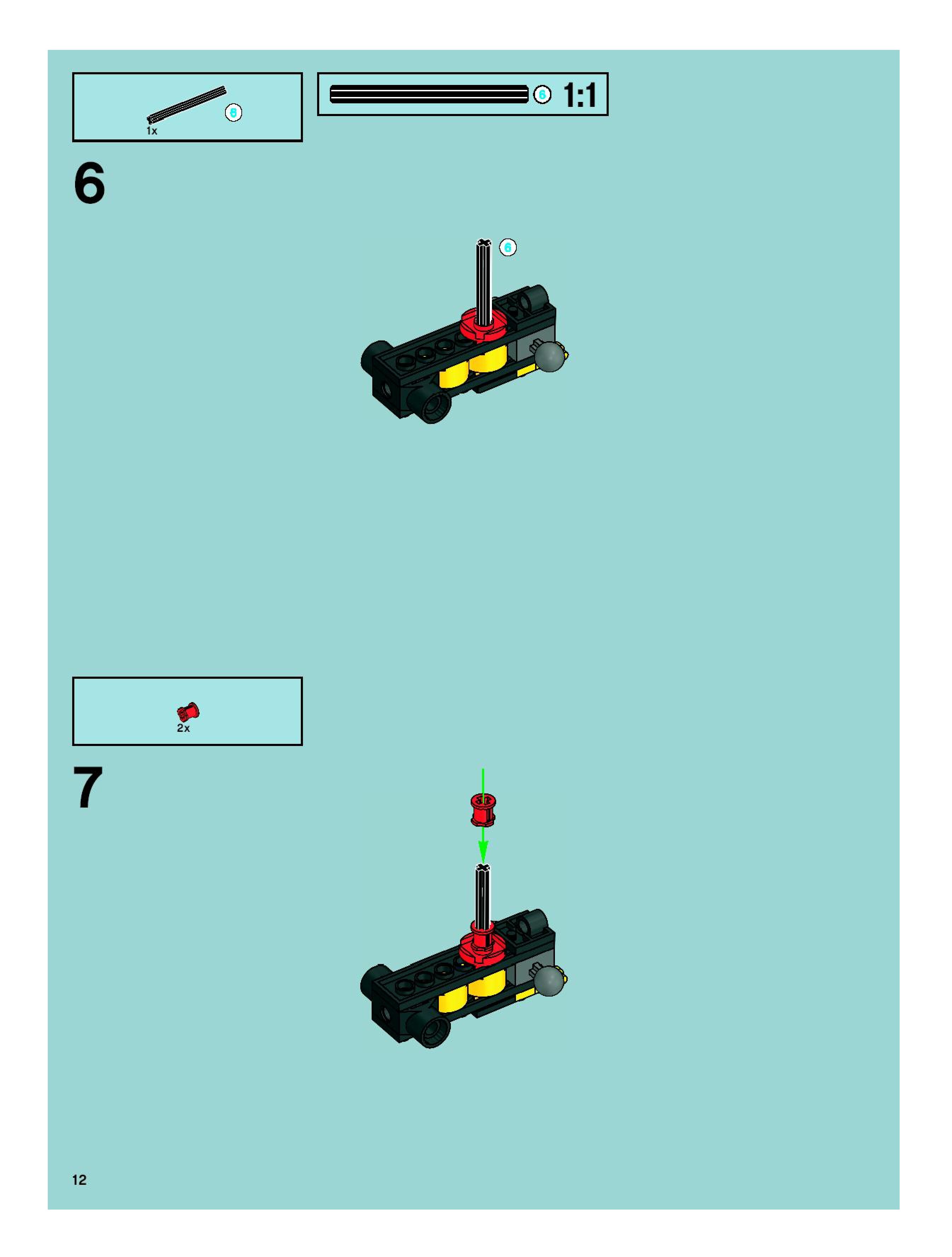 6
1x

6
1:1

6

6

2x

7

12