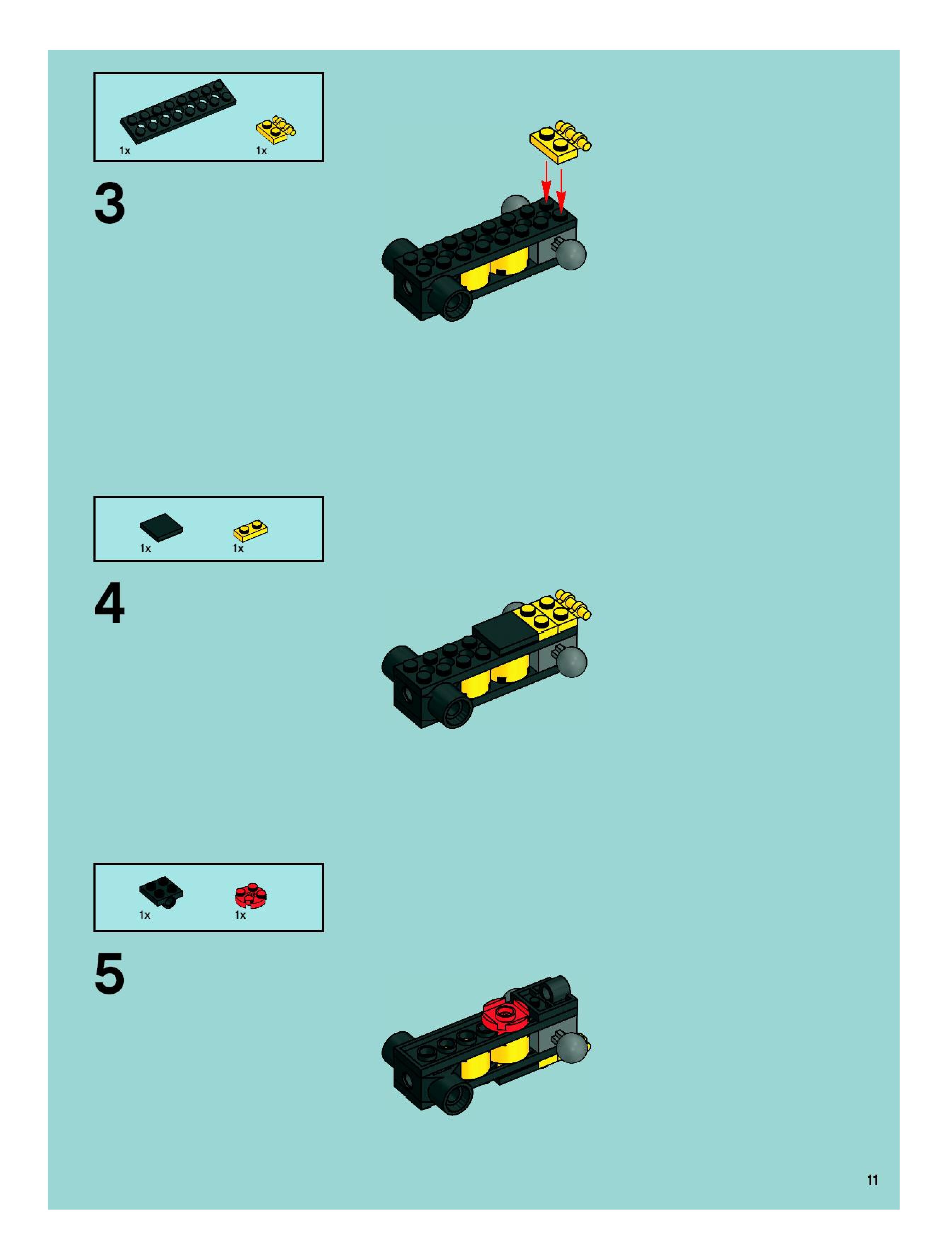 1x
1x

3

1x
1x

4

1x
1x

5

11