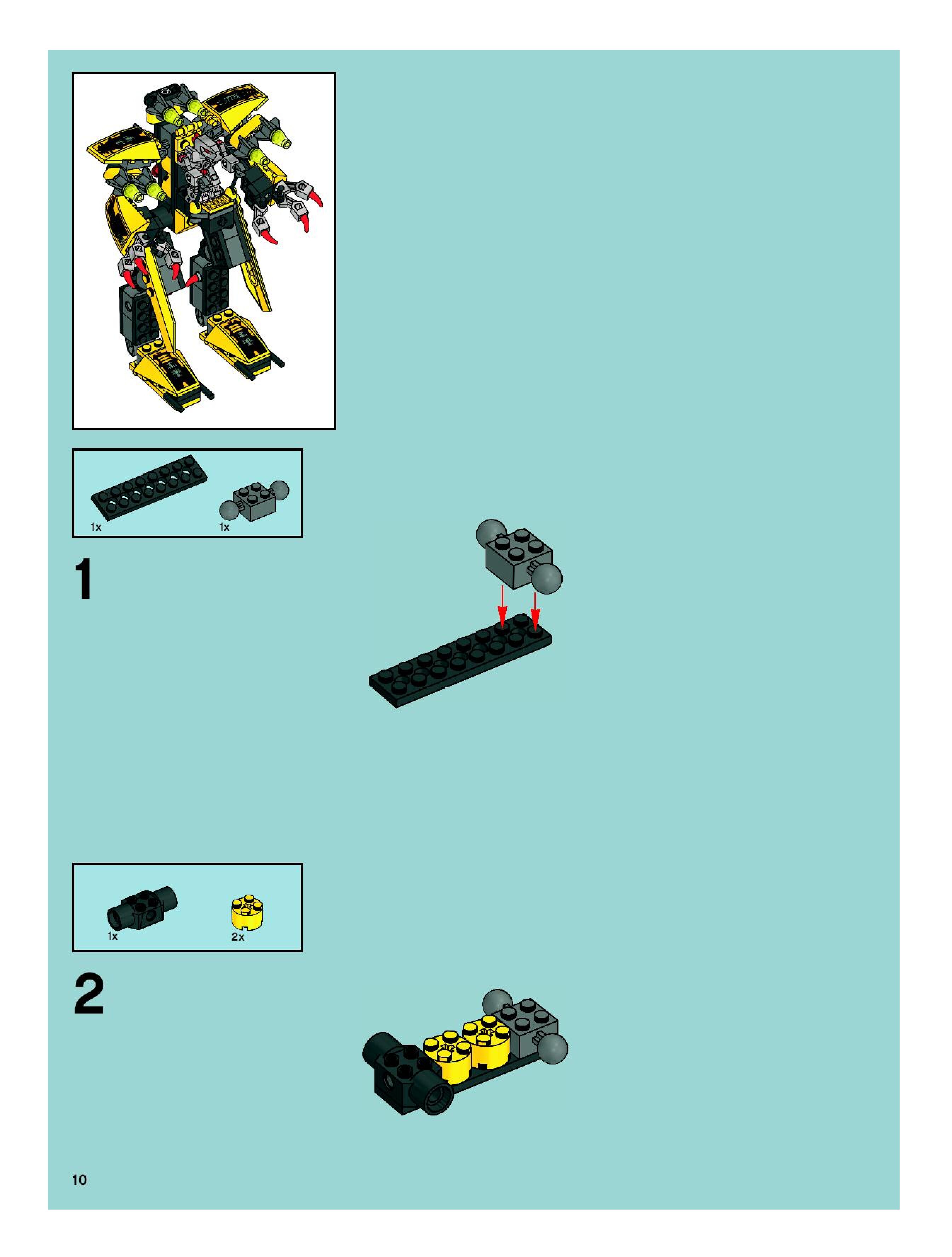 1x
1x

1

1x
2x

2

10