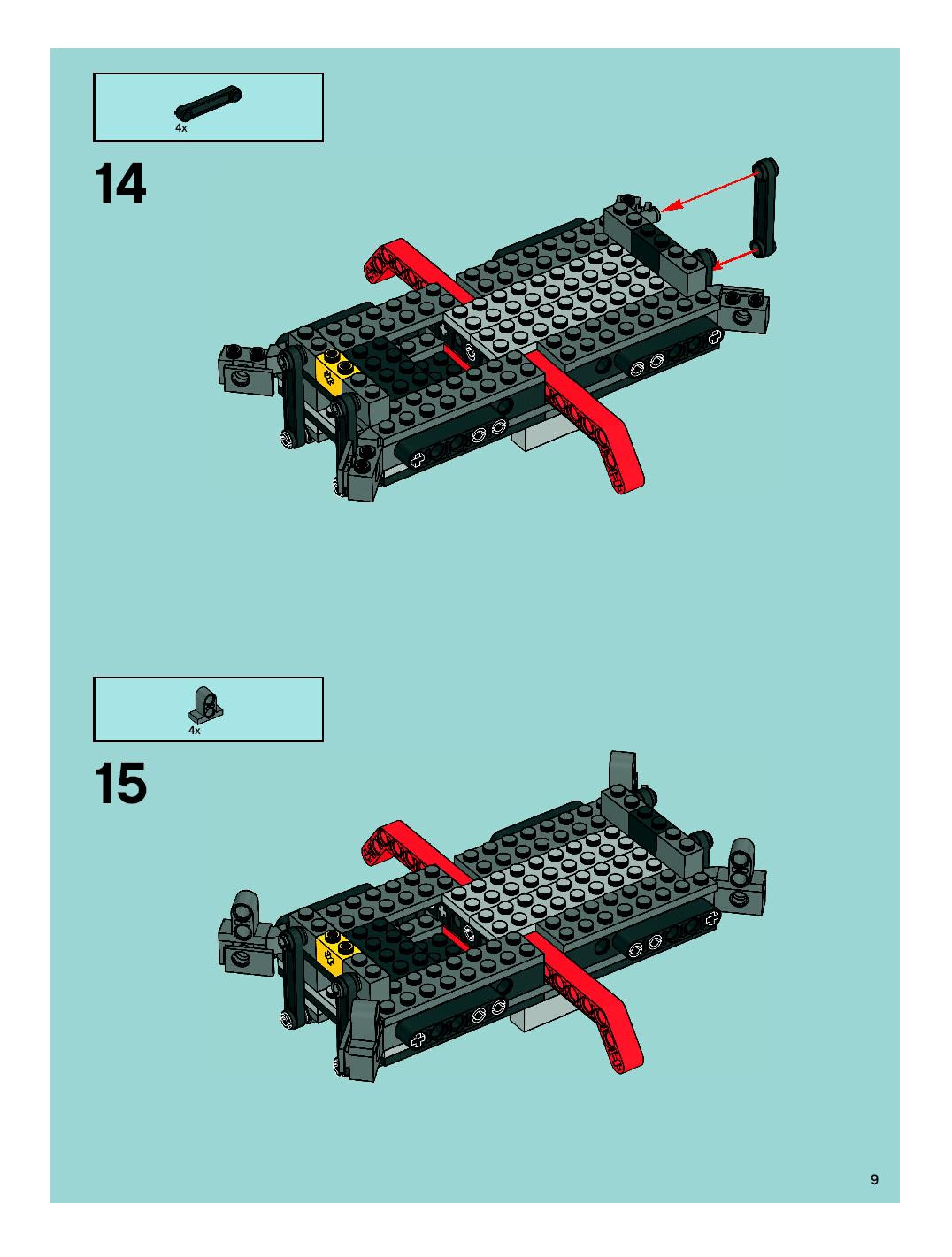 4x

14

4x

15

9