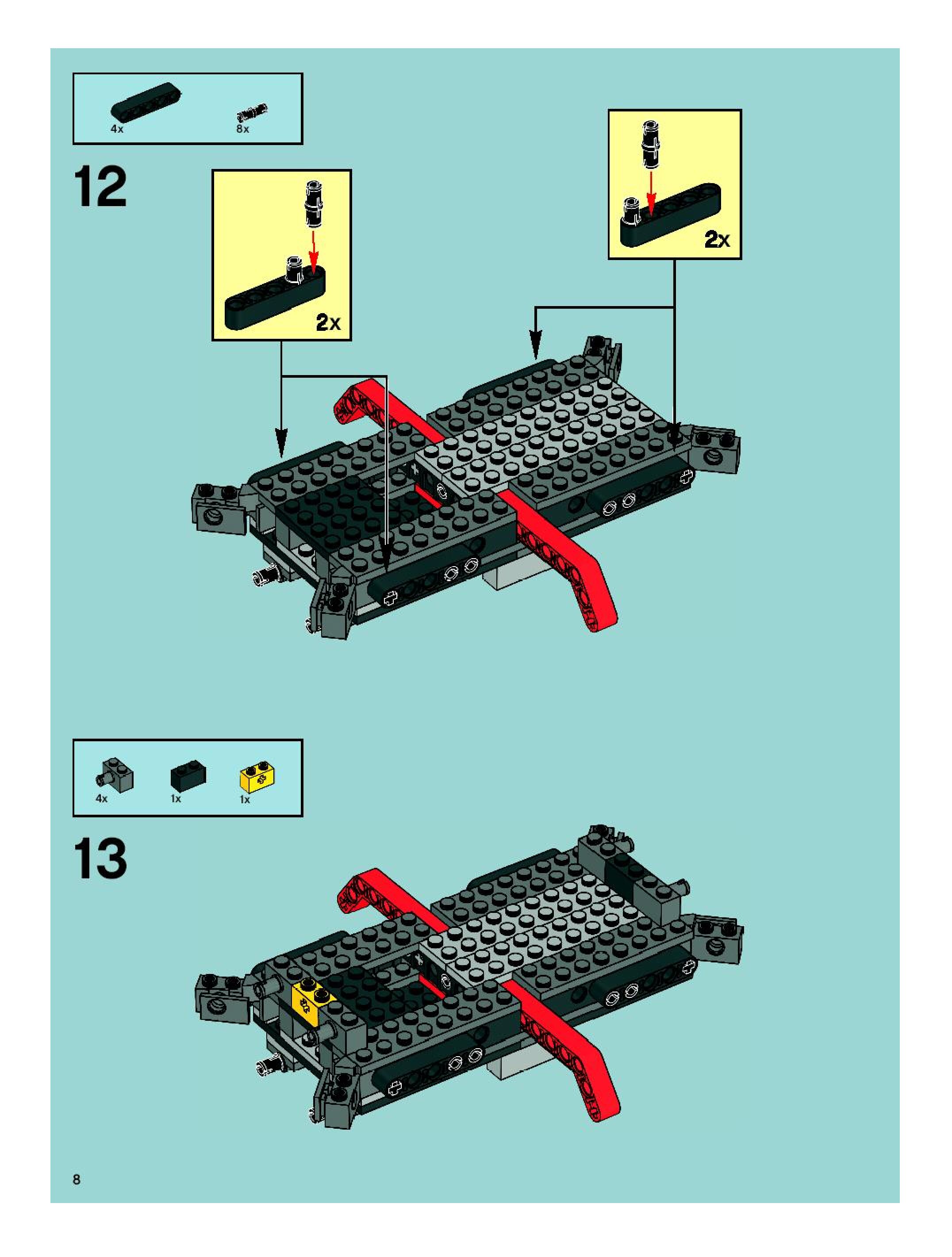 4x

8x

12

2x

2x

4x

1x

1x

13

8