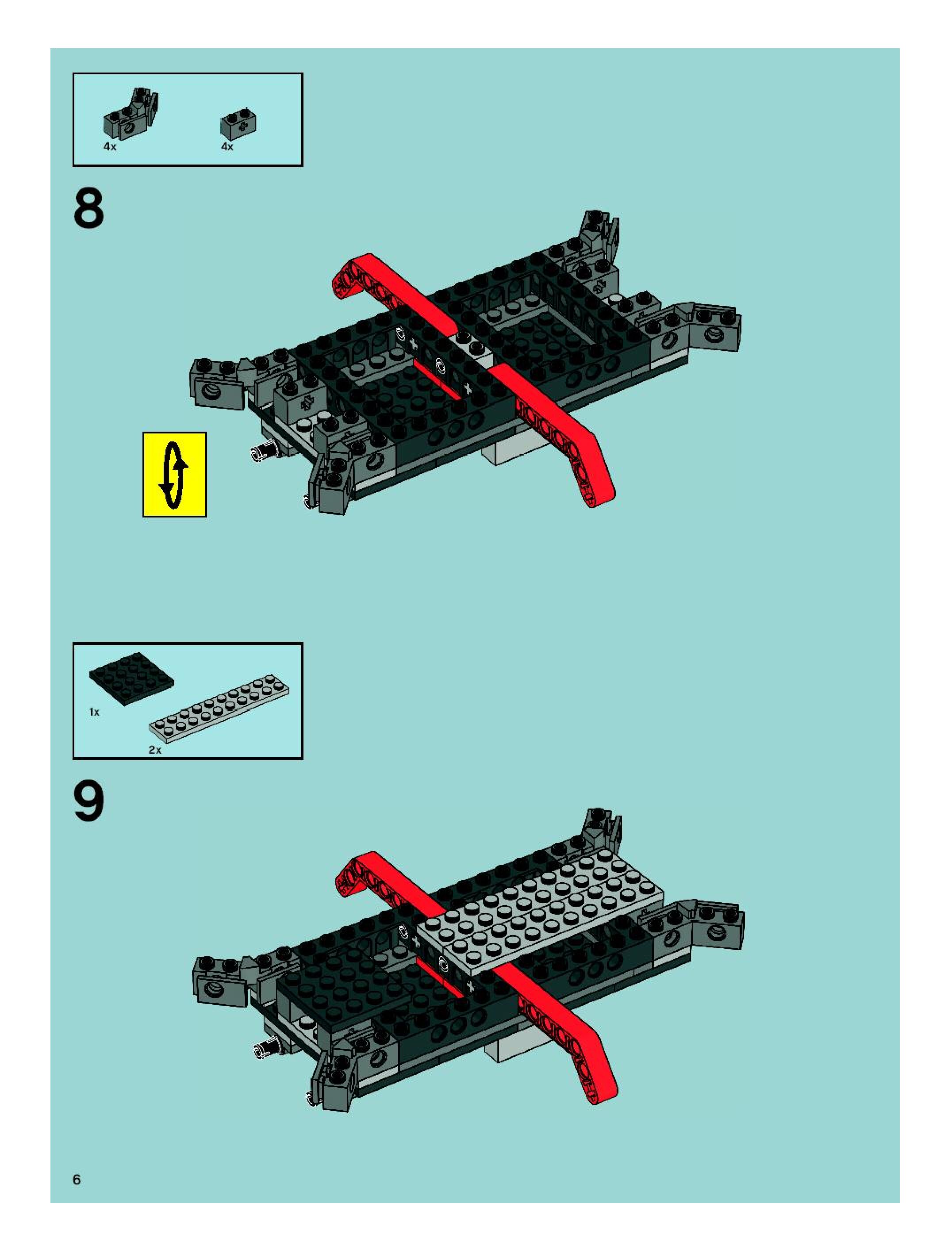 4x
4x

8

1x
2x

9

6