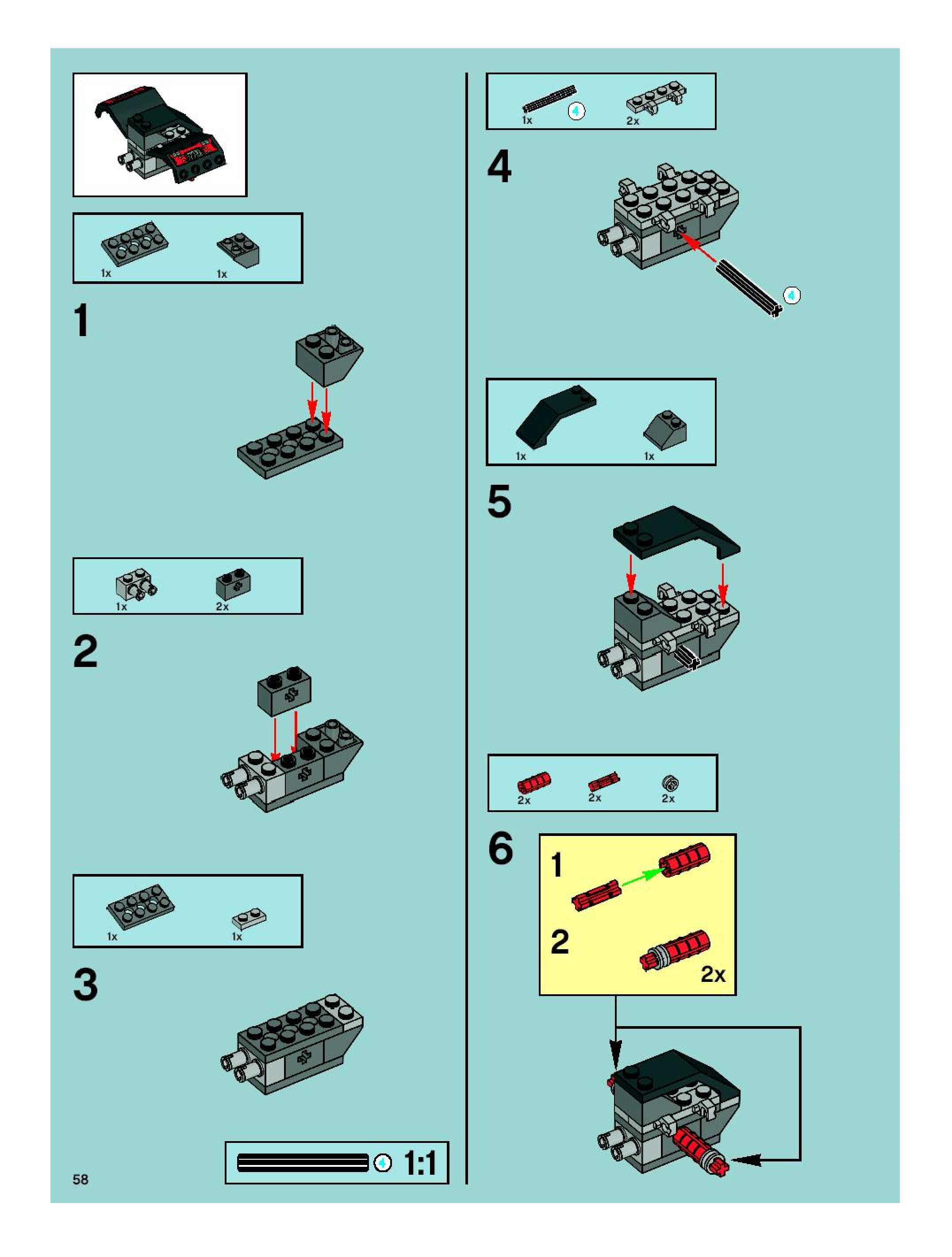 1x 1x

1

1x 2x

2

1x 1x

3

4 1:1

58

1x 4 2x

4

4

1x 1x

5

2x 2x 2x

6

1

2

2x