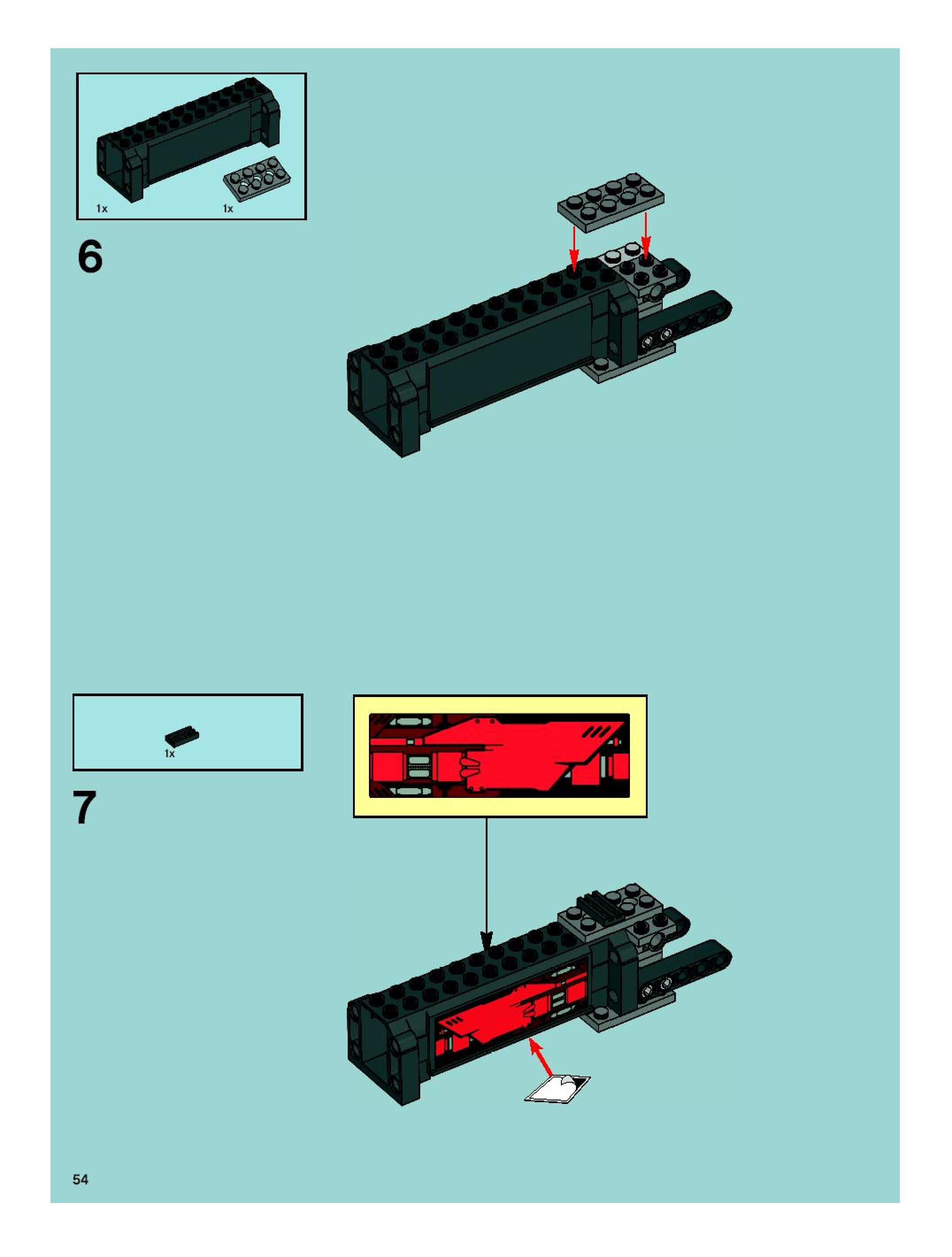 1x

1x

6

1x

7

54