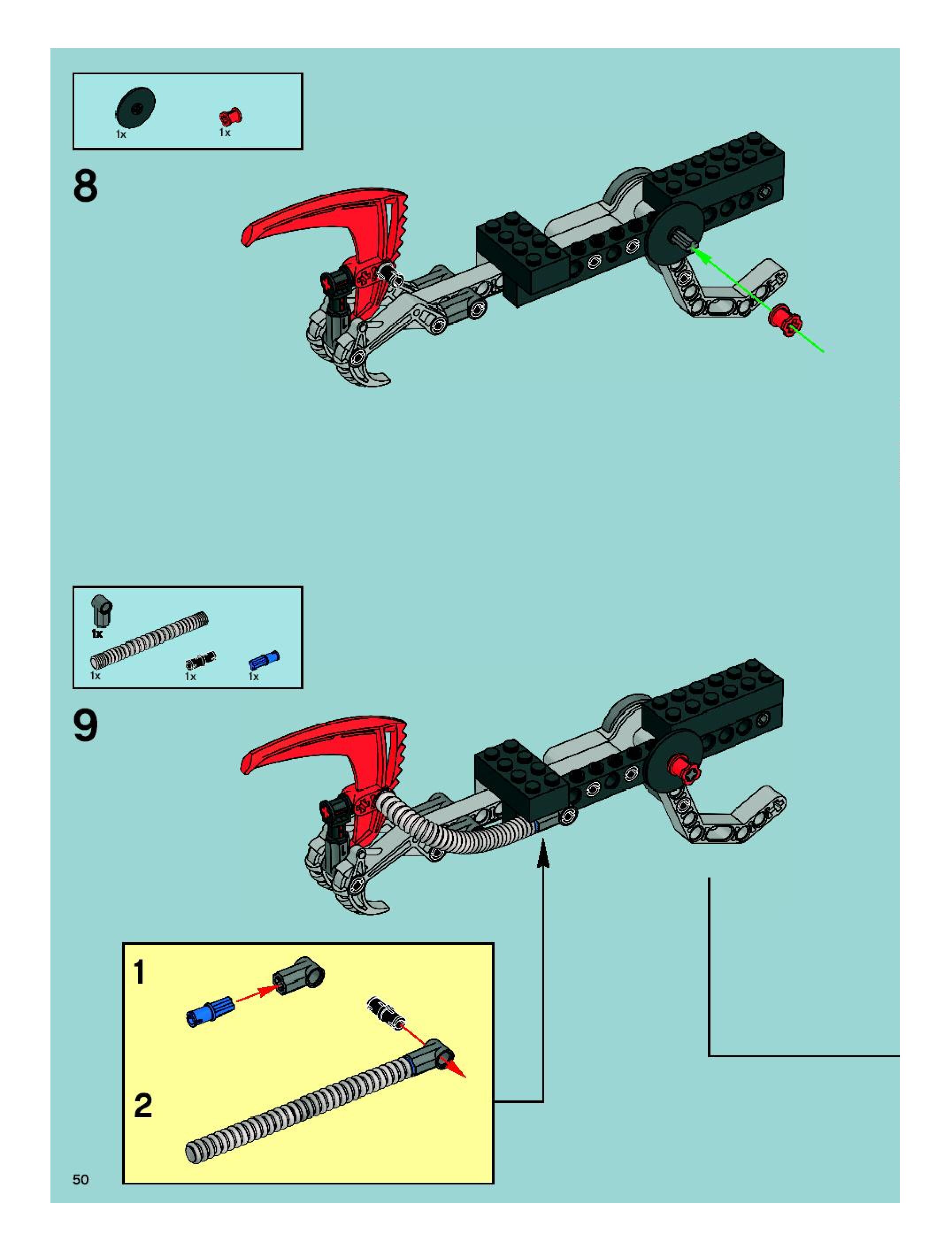 1x
1x

8

1x
1x
1x
1x

9

1

2

50