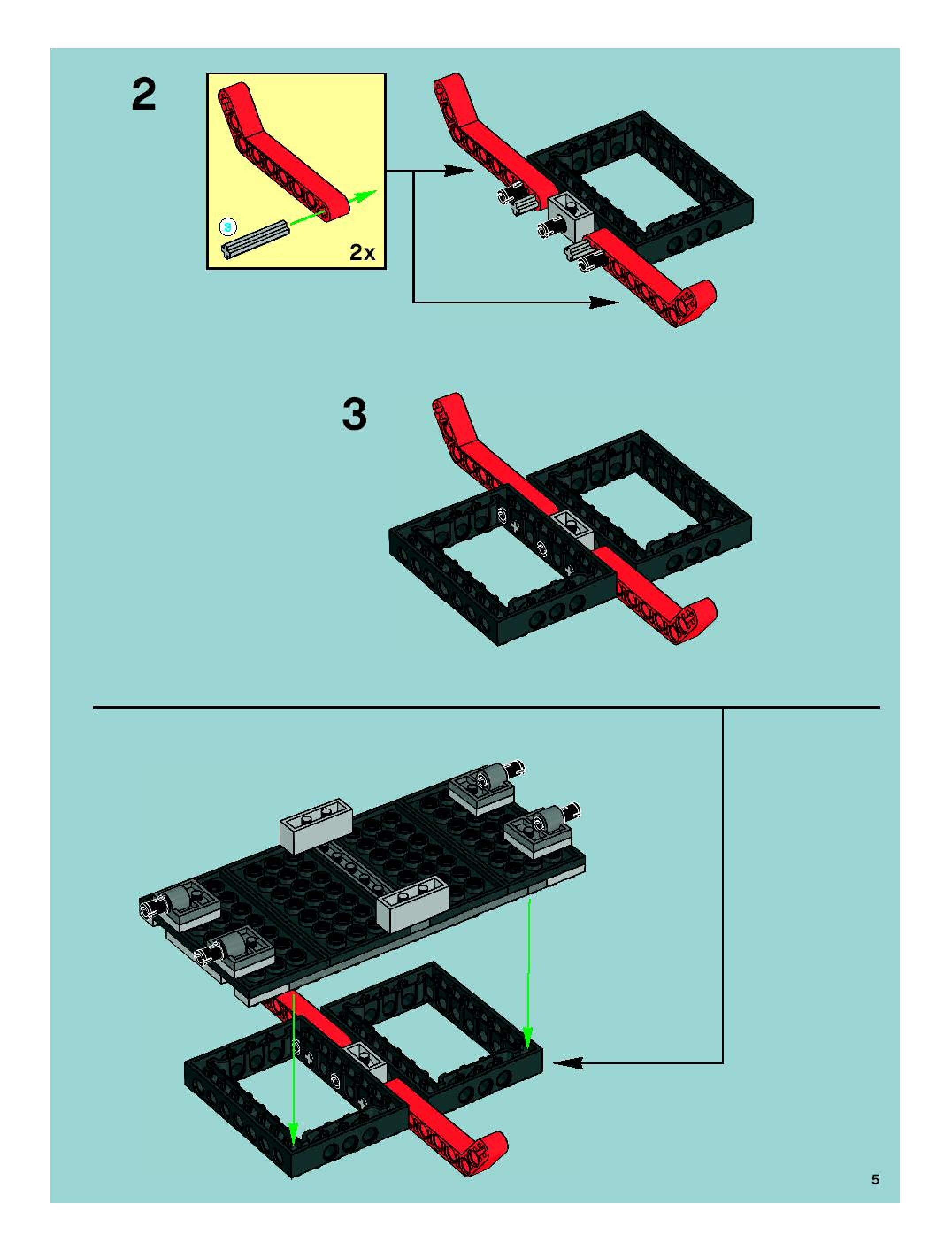 2

3

2x

3

5