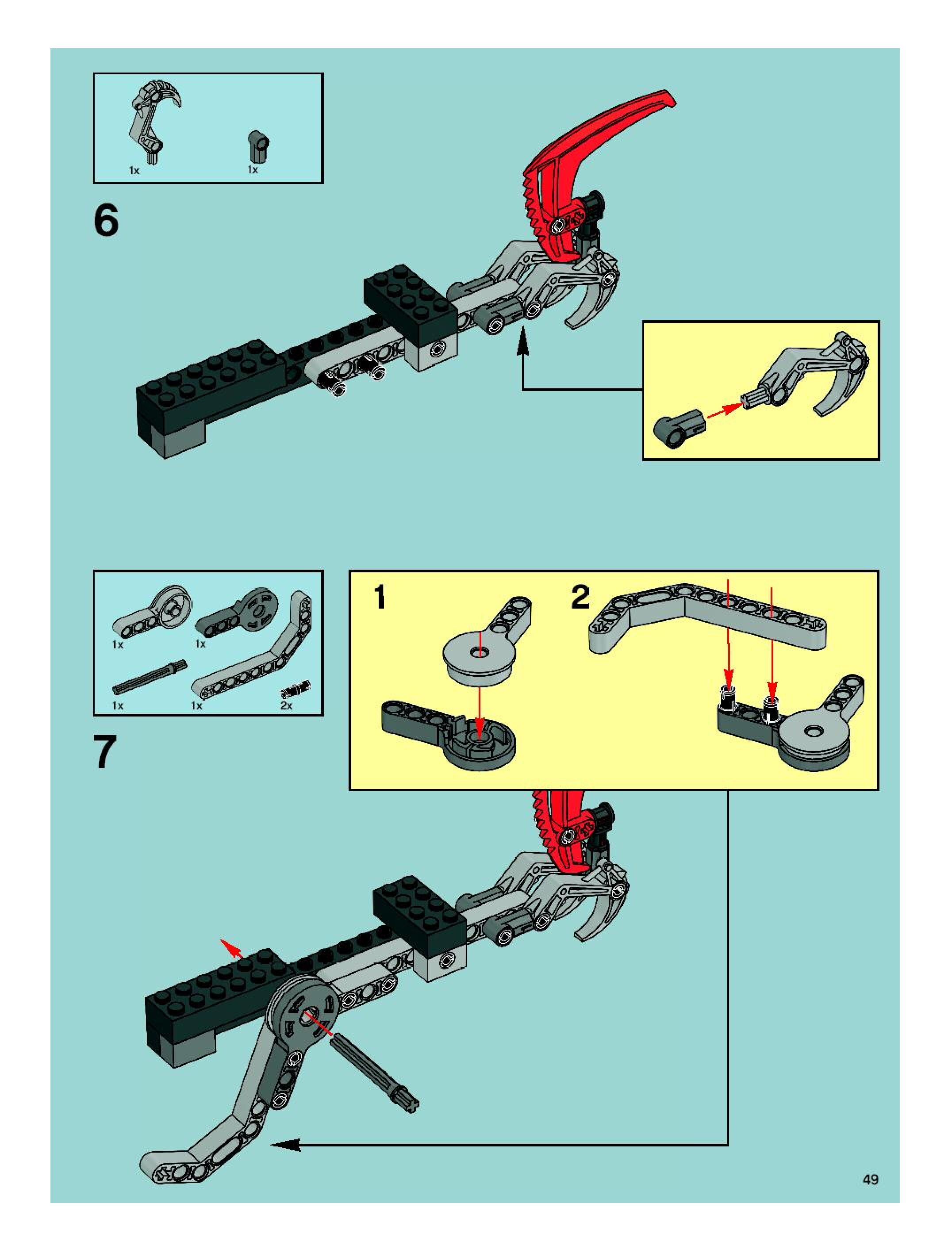 1x 1x

6

1x 1x

1x 1x 2x

7

1

2

49