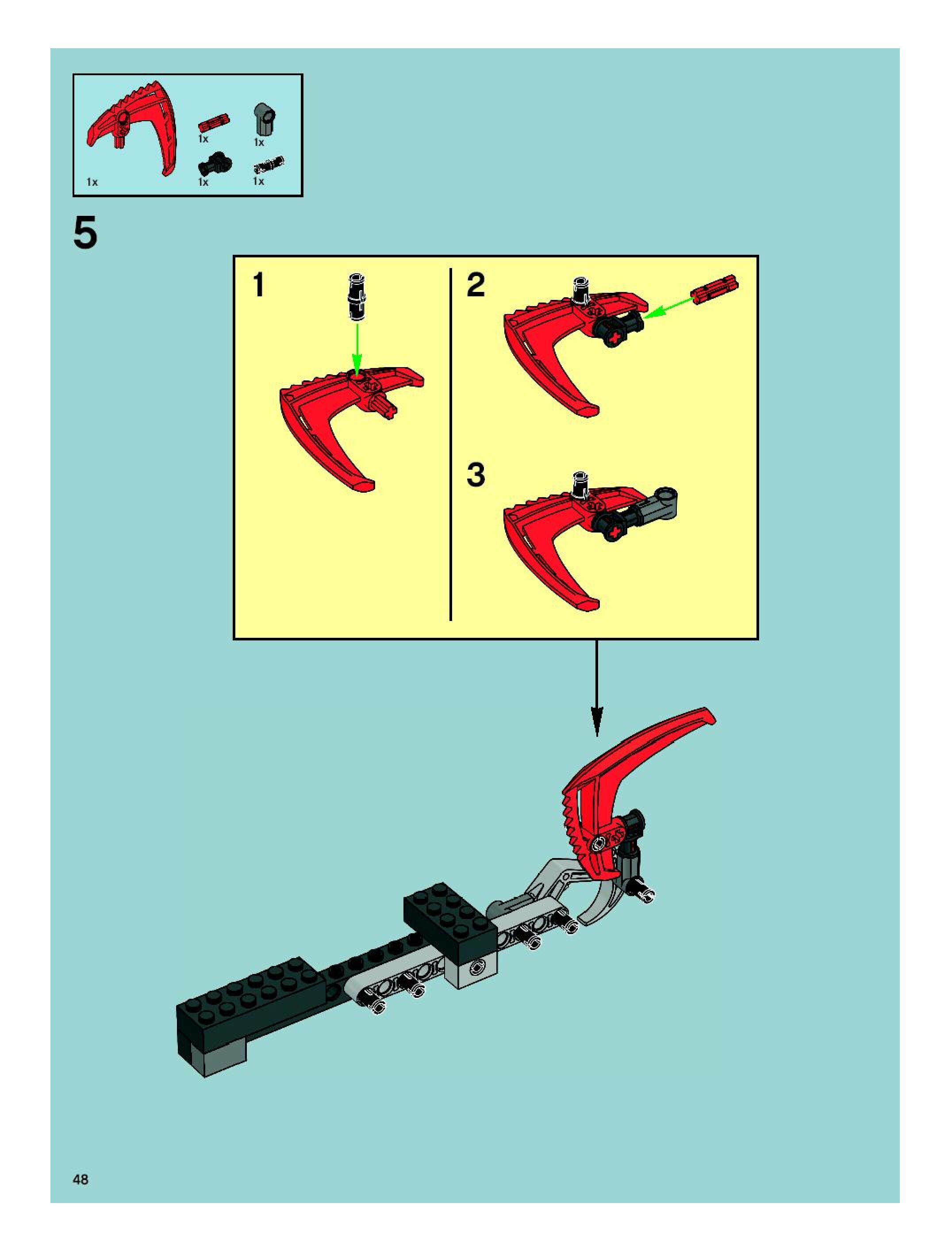 1x
1x
1x
1x
1x

5

1

2

3

48