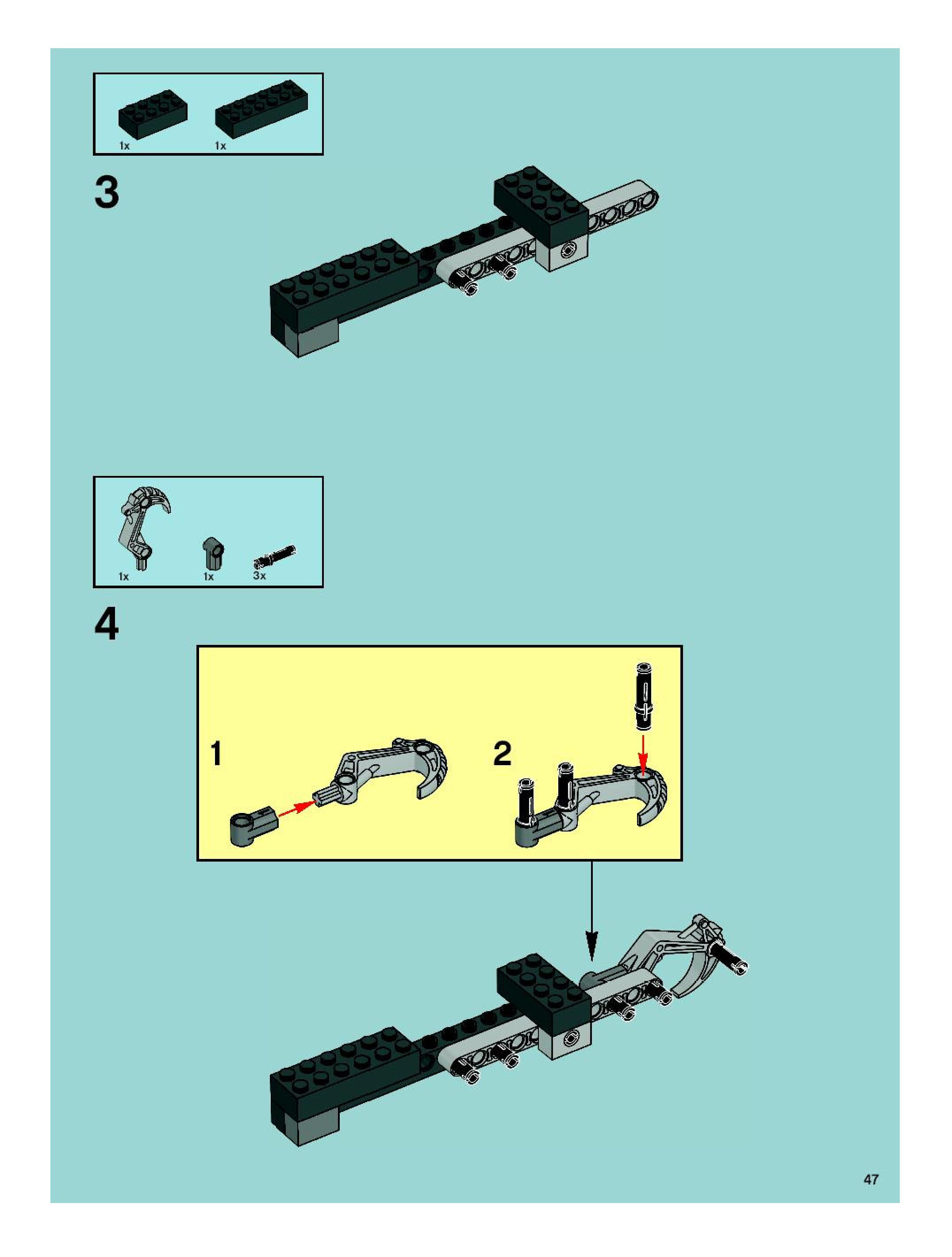 1x 1x

3

1x 1x 3x

4

1

2

47