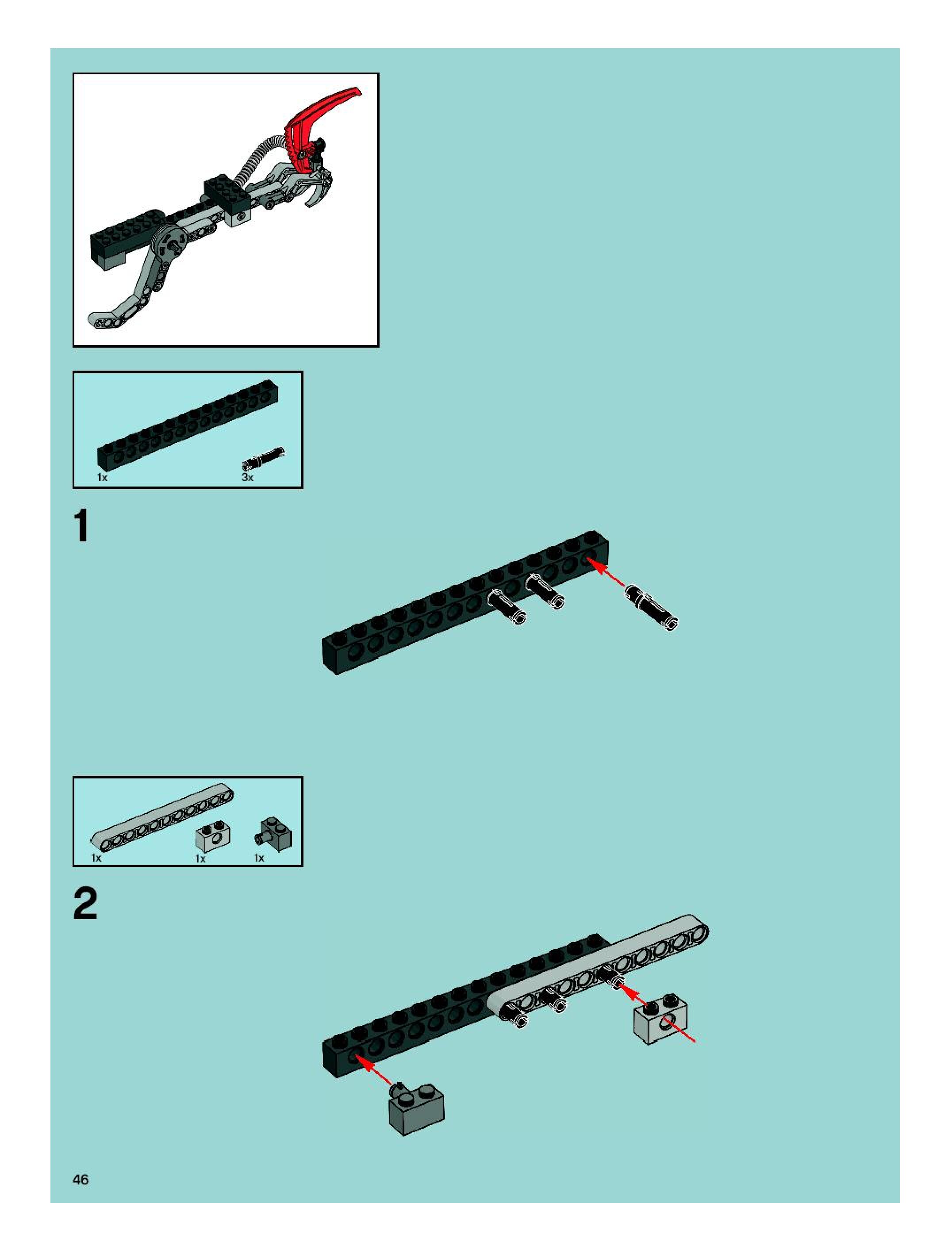 1x 3x

1

1x 1x 1x

2

46