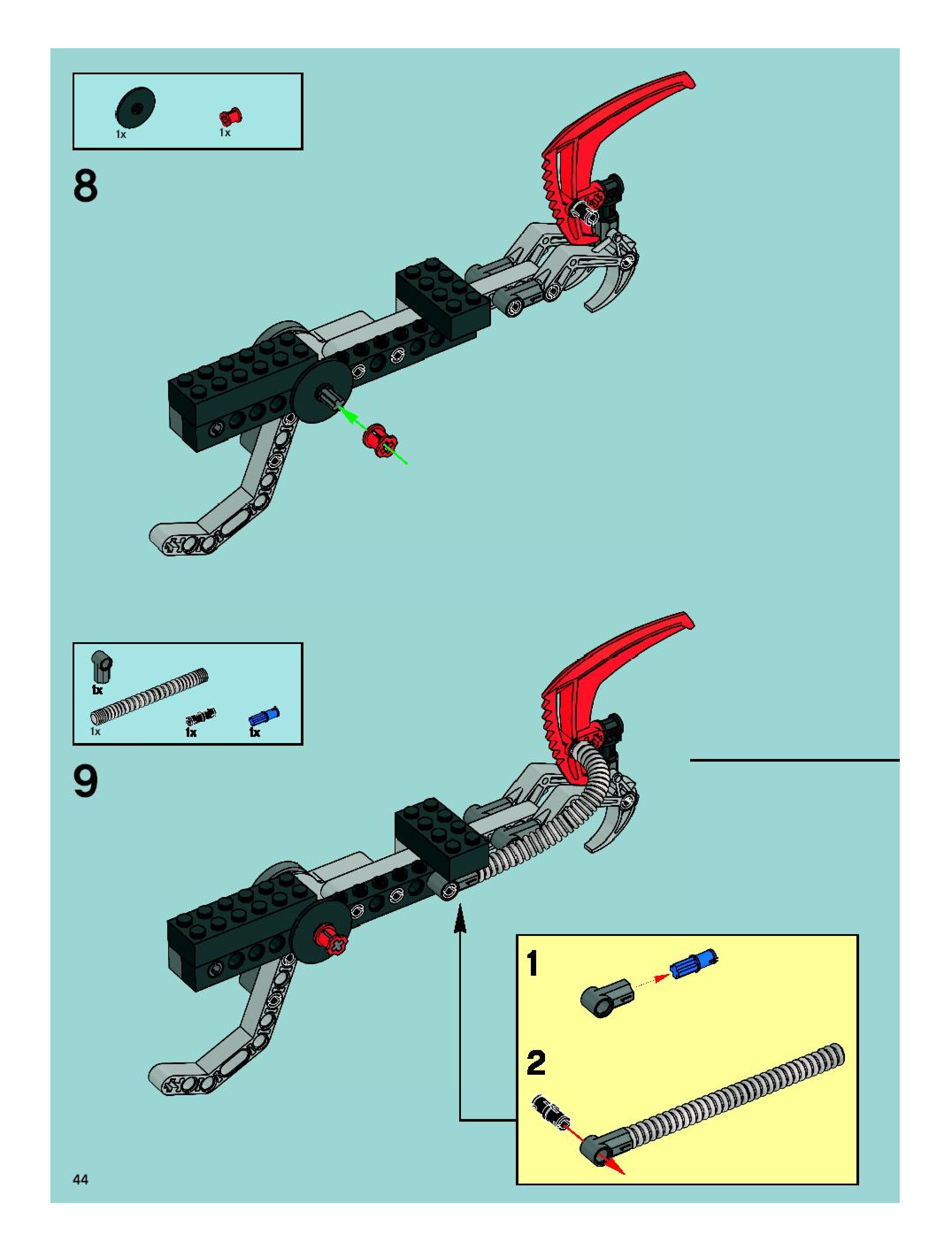 1x
1x

8

1x
1x
1x
1x

9

1

2

44