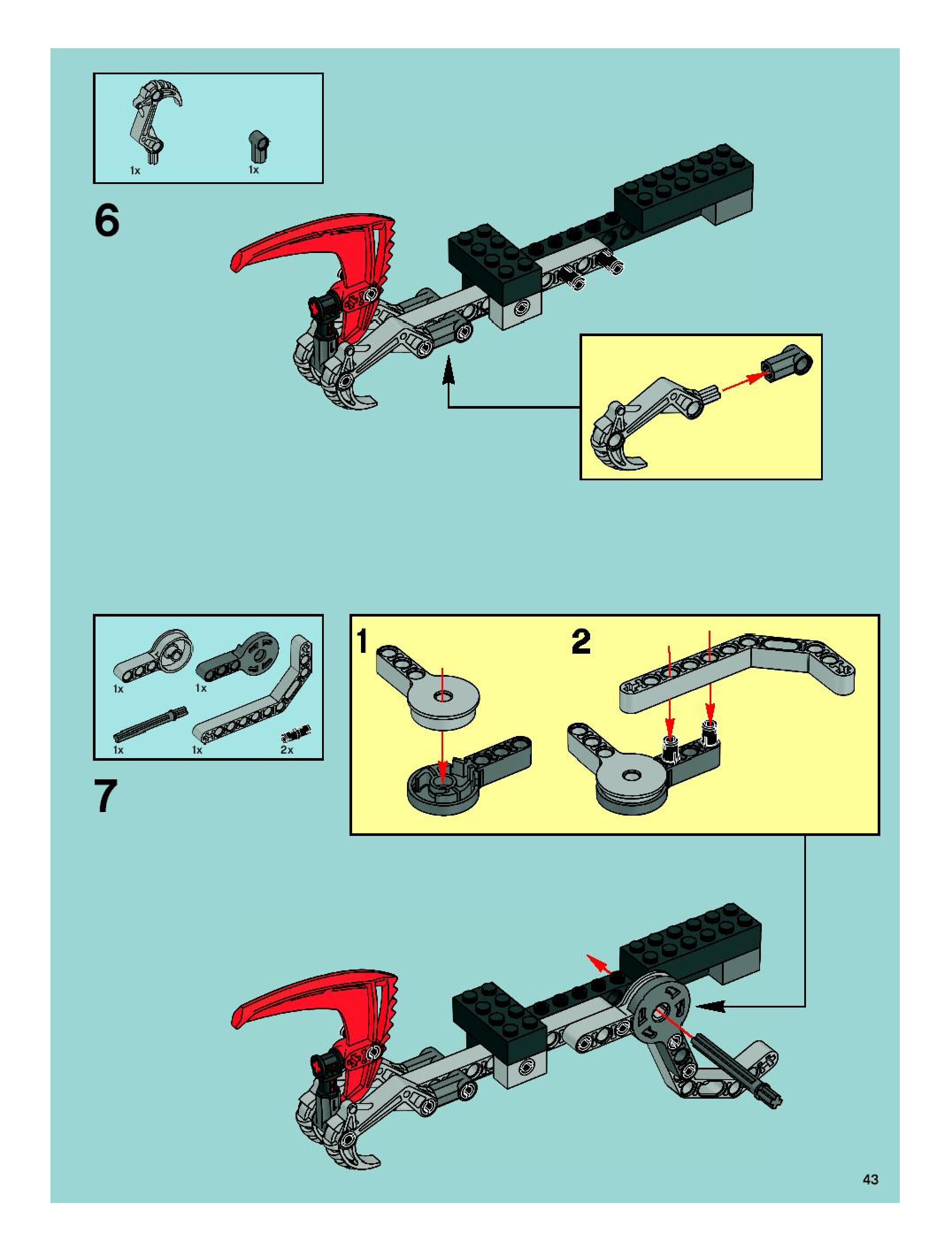 1x
1x

6

1x
1x
1x
1x
2x

7

1

2

43