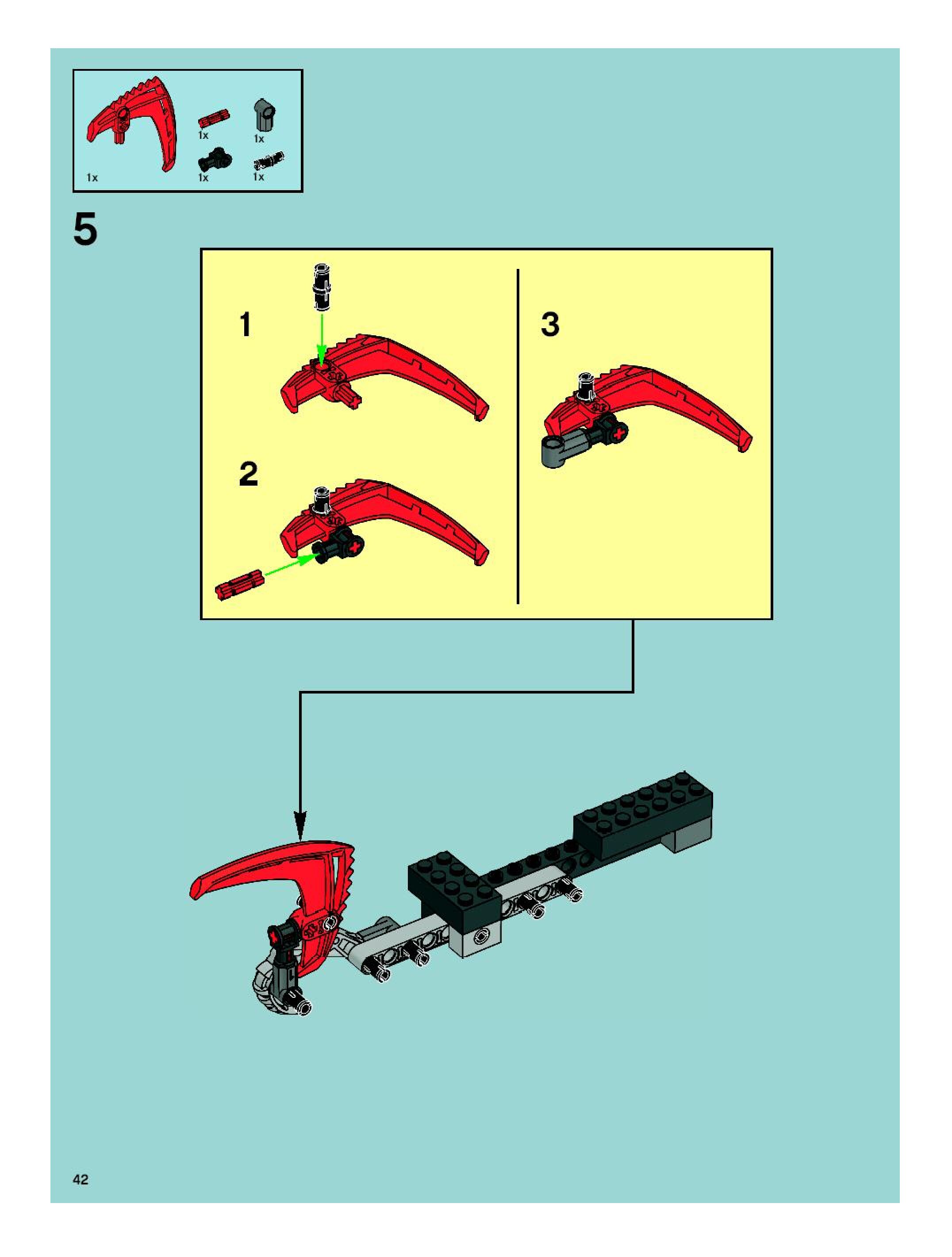 1x
1x
1x
1x
1x

5

1

2

3

42