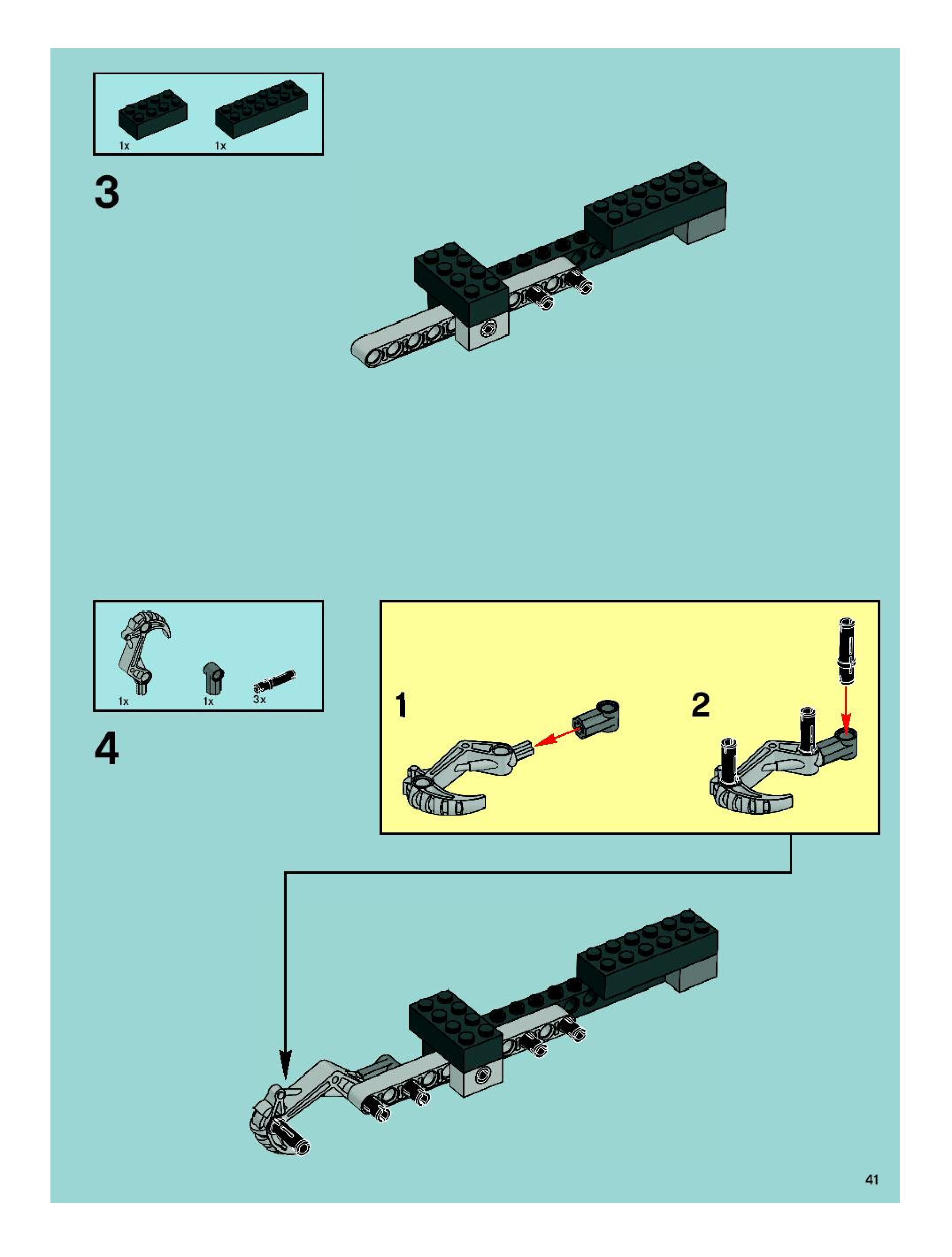 1x 1x

3

1x 1x 3x

4

1

2

41