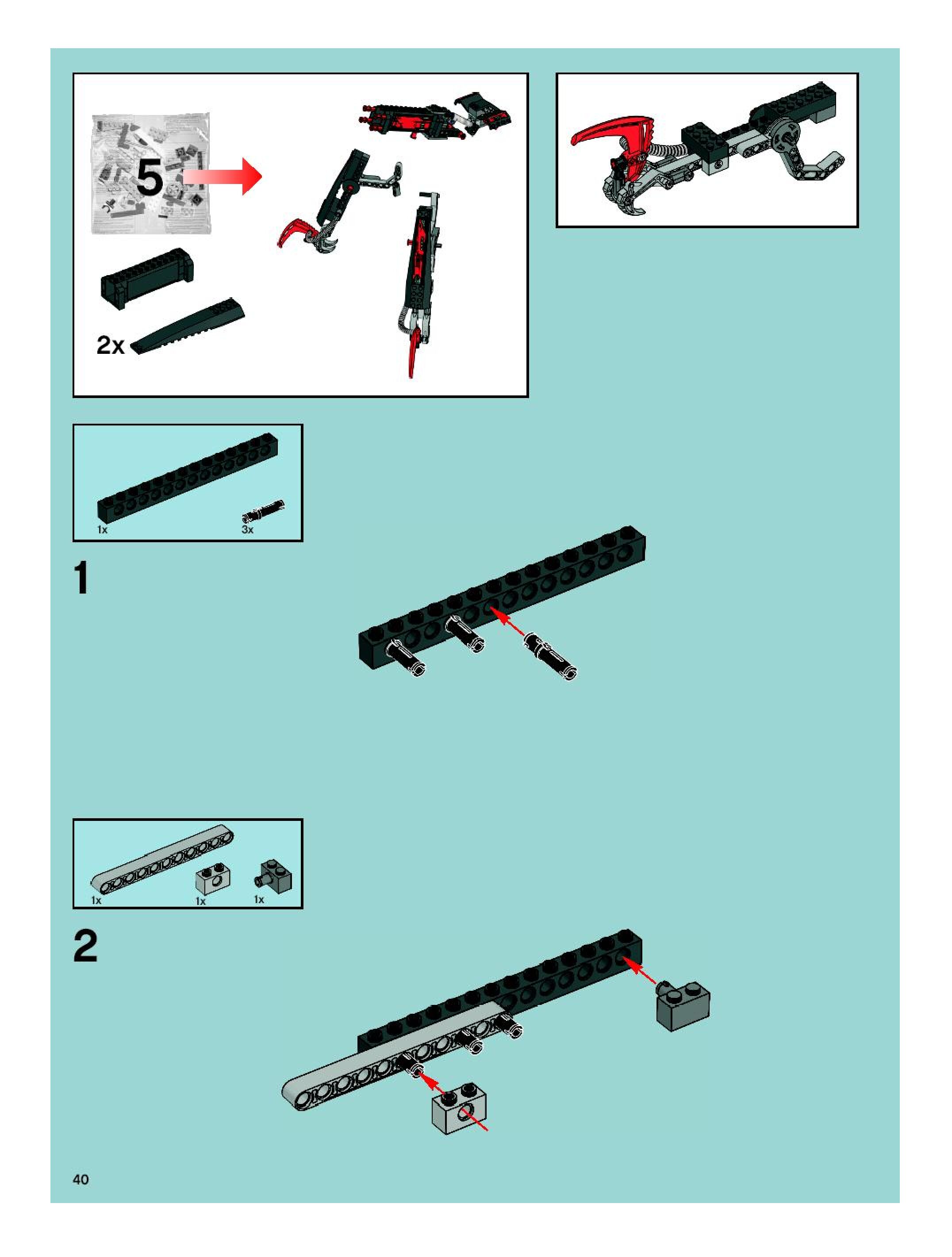 5

2x

1x
3x

1

1x
1x
1x

2

40