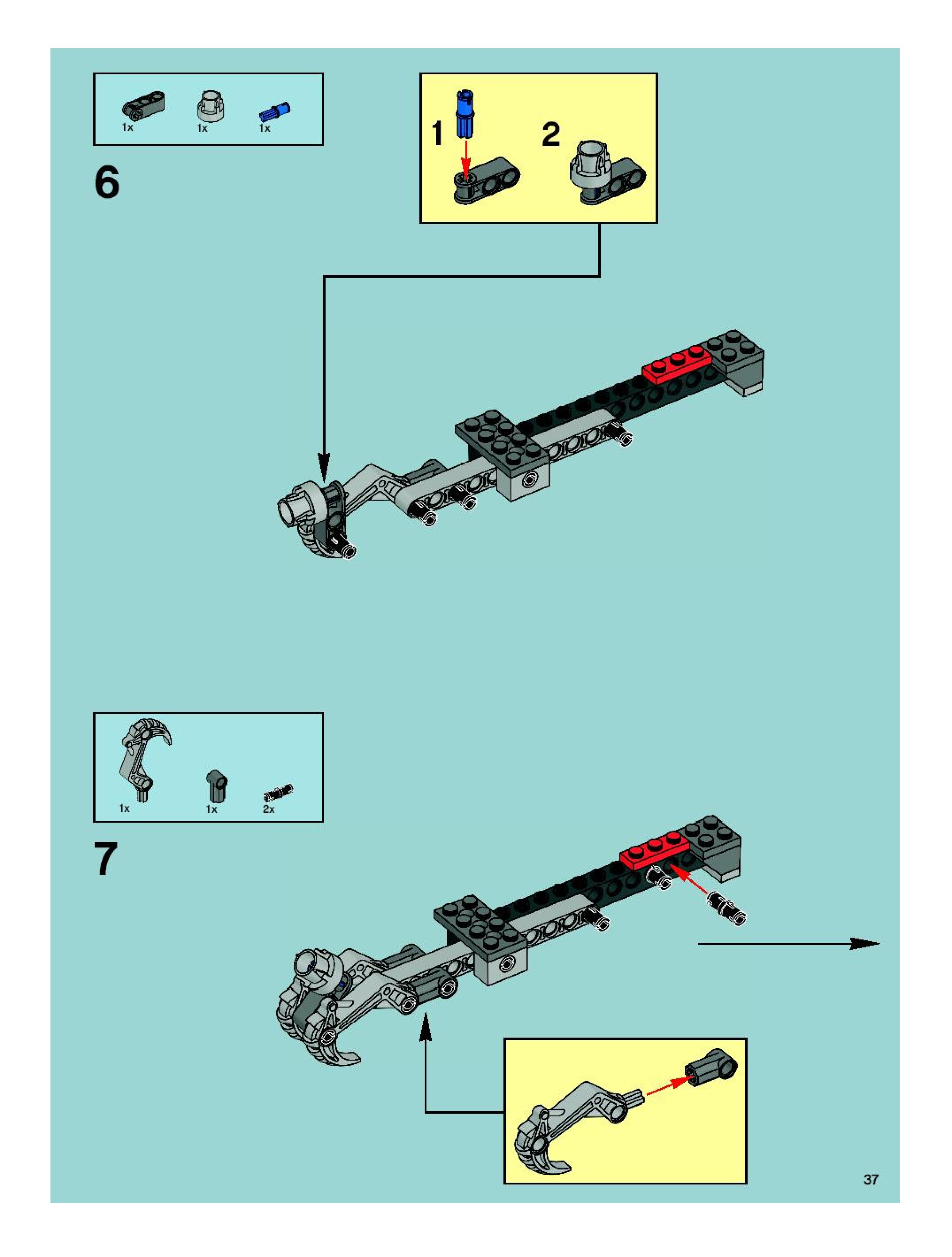 1x 1x 1x

6

1 2

1x 1x 2x

7

37