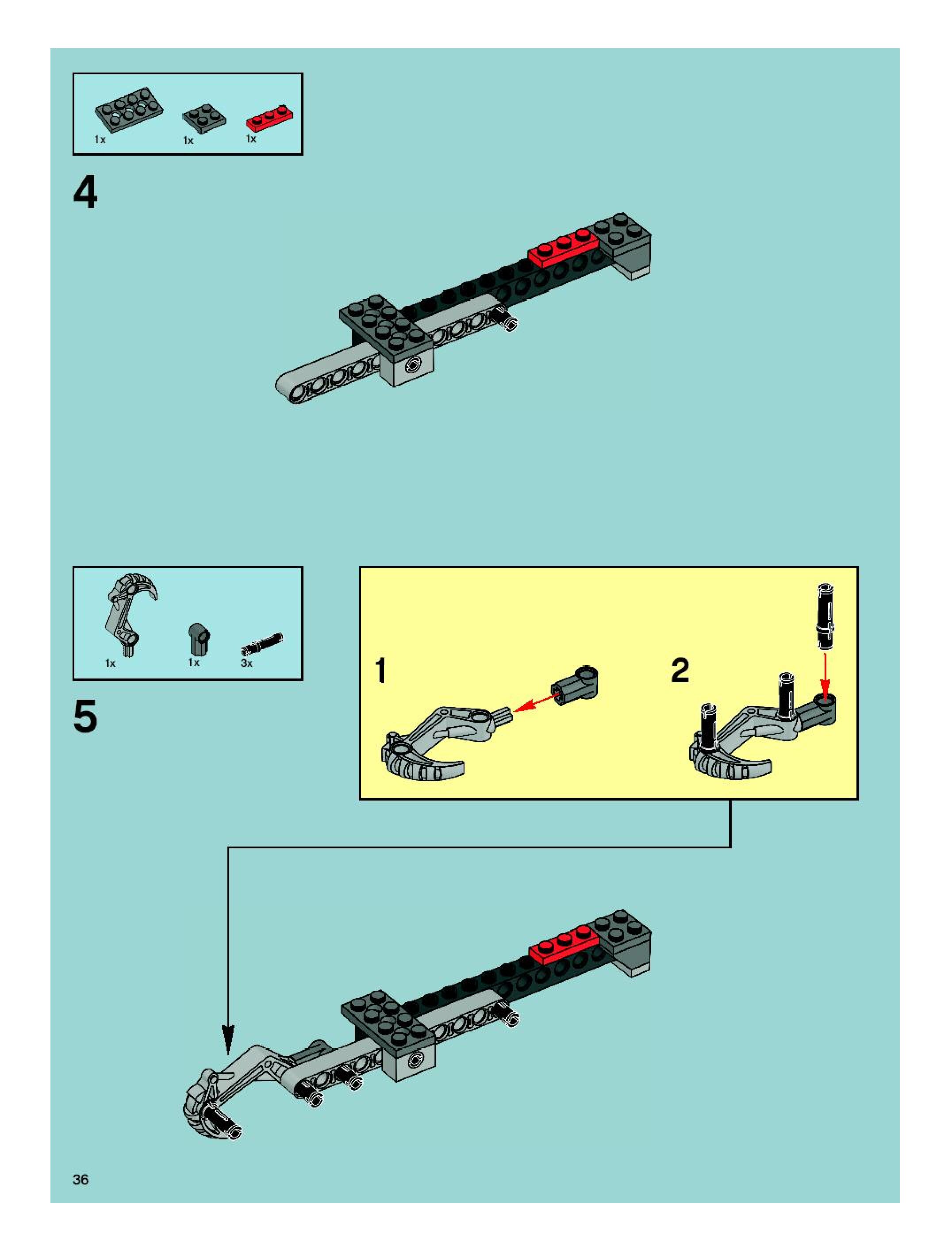 1x 1x 1x

4

1x 1x 3x

5

1

2

36