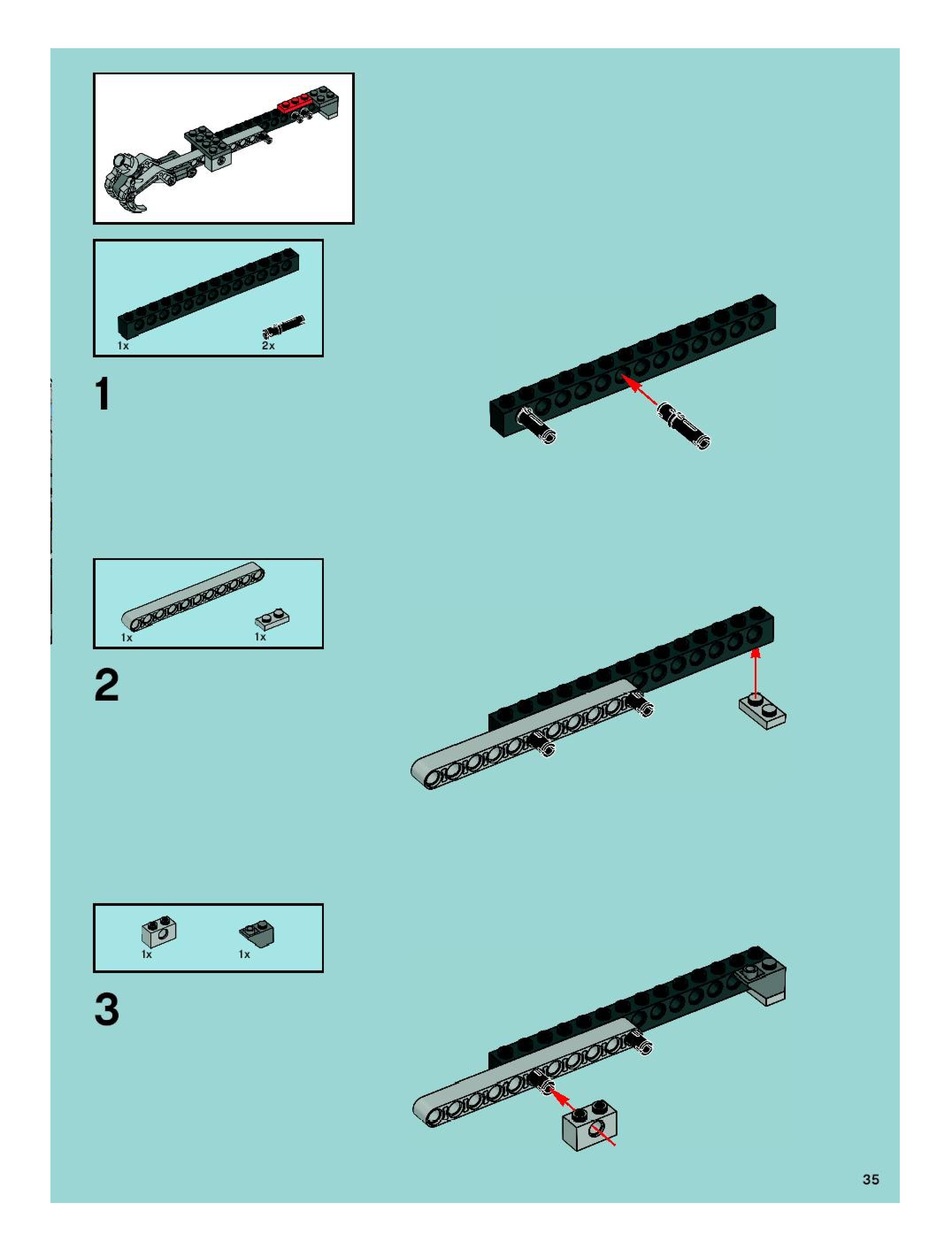 1x
2x

1

1x
1x

2

1x
1x

3

35